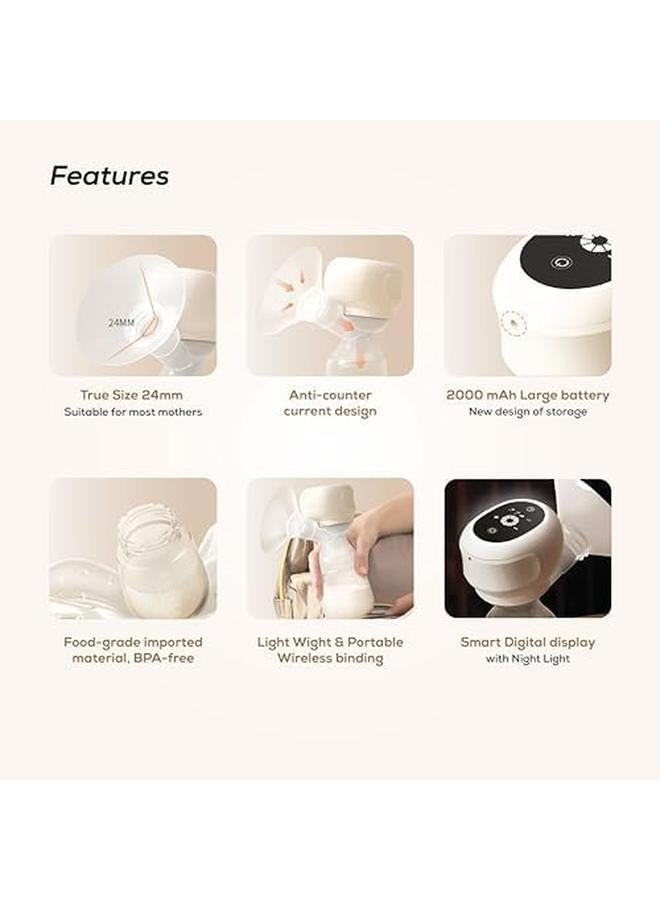 Features

24MM

True Size 24mm
Suitable for most mothers

Anti-counter current design

2000 mAh Large battery
New design of storage

Food-grade imported material, BPA-free

Light Wight & Portable
Wireless binding

Smart Digital display
with Night Light