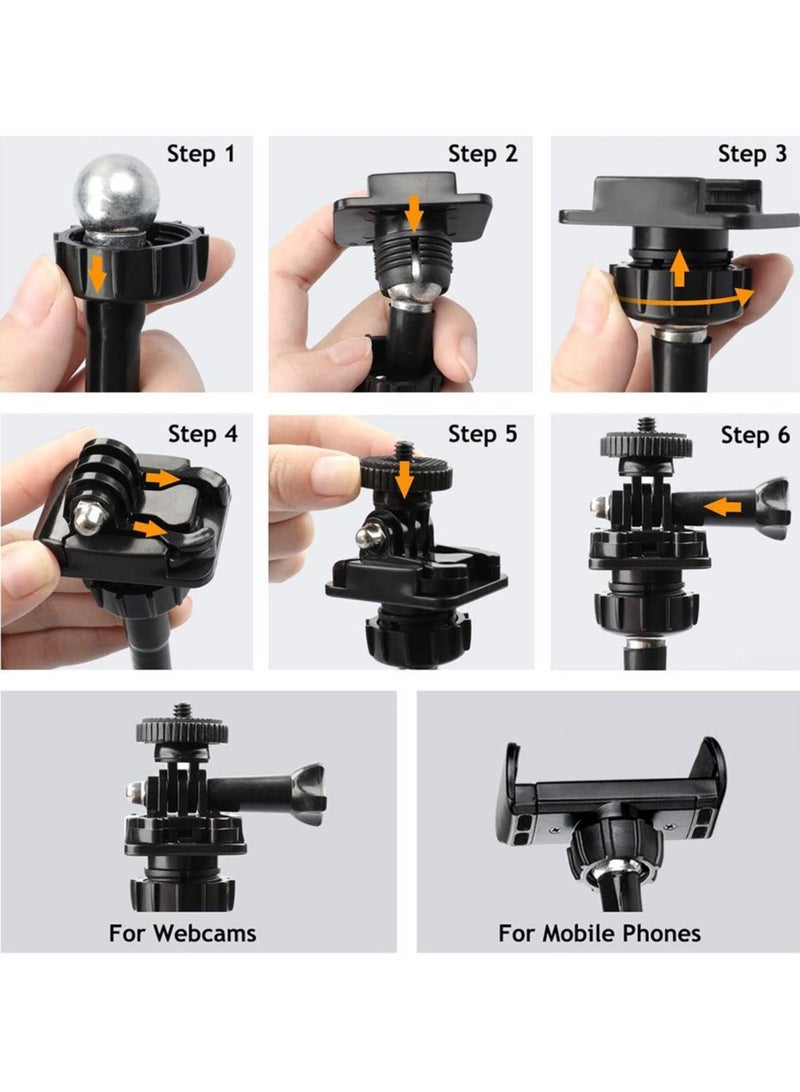 Step 1

Step 2

Step 3

Step 4

Step 5

Step 6

For Webcams

For Mobile Phones