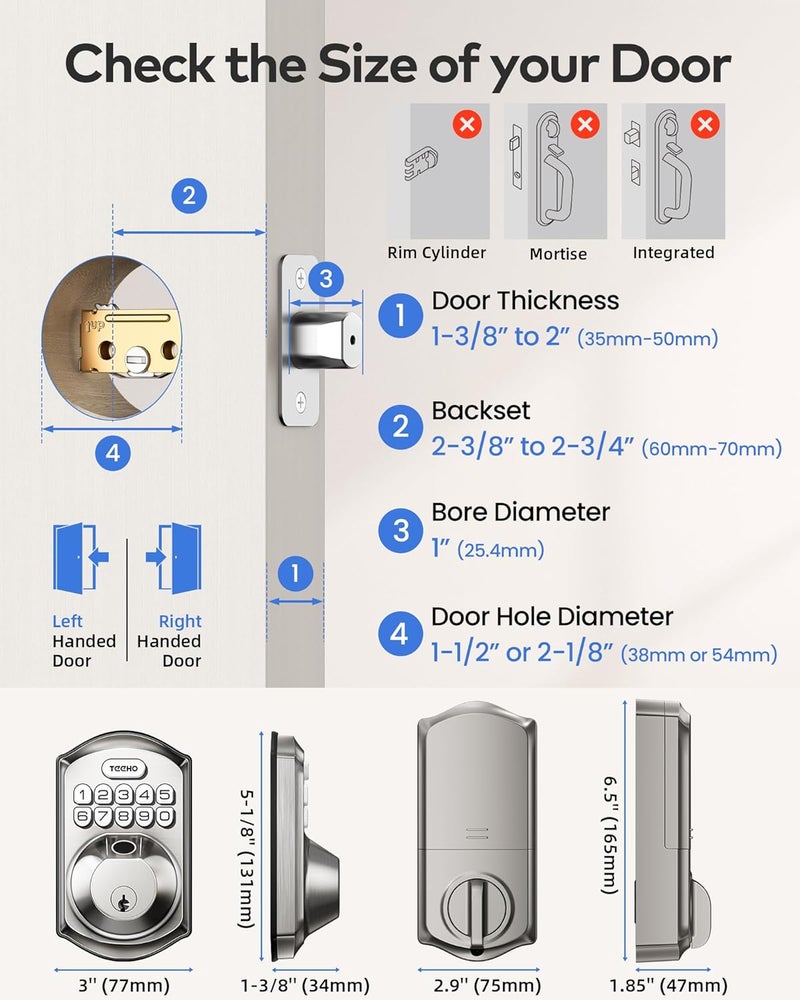 Check the Size of your Door

Rim Cylinder
Mortise
Integrated

2
3
4
1

1 Door Thickness
1-3/8" to 2" (35mm-50mm)

2 Backset
2-3/8" to 2-3/4" (60mm-70mm)

3 Bore Diameter
1" (25.4mm)

4 Door Hole Diameter
1-1/2" or 2-1/8" (38mm or 54mm)

Left Handed Door
Right Handed Door

TEEHO
1 2 3 4 5
6 7 8 9 0

5-1/8" (131mm)
6.5" (165mm)

3" (77mm)
1-3/8" (34mm)
2.9" (75mm)
1.85" (47mm)