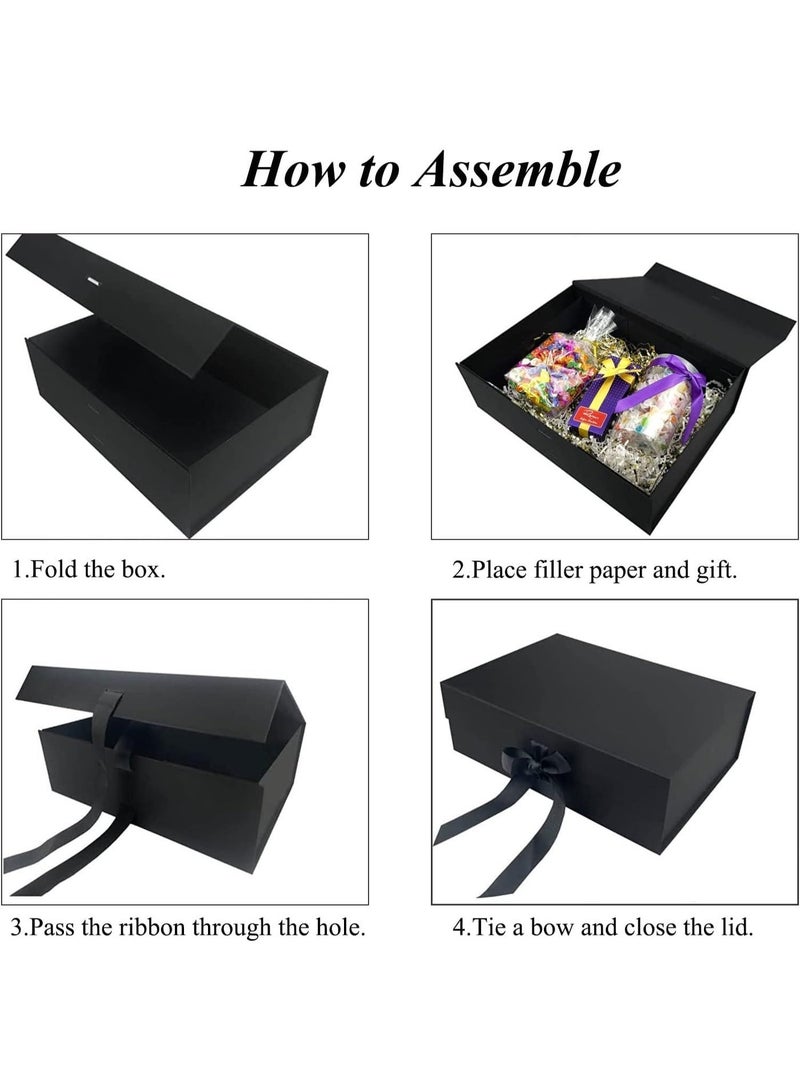 How to Assemble

1.Fold the box.

2.Place filler paper and gift.

3.Pass the ribbon through the hole.

4.Tie a bow and close the lid.