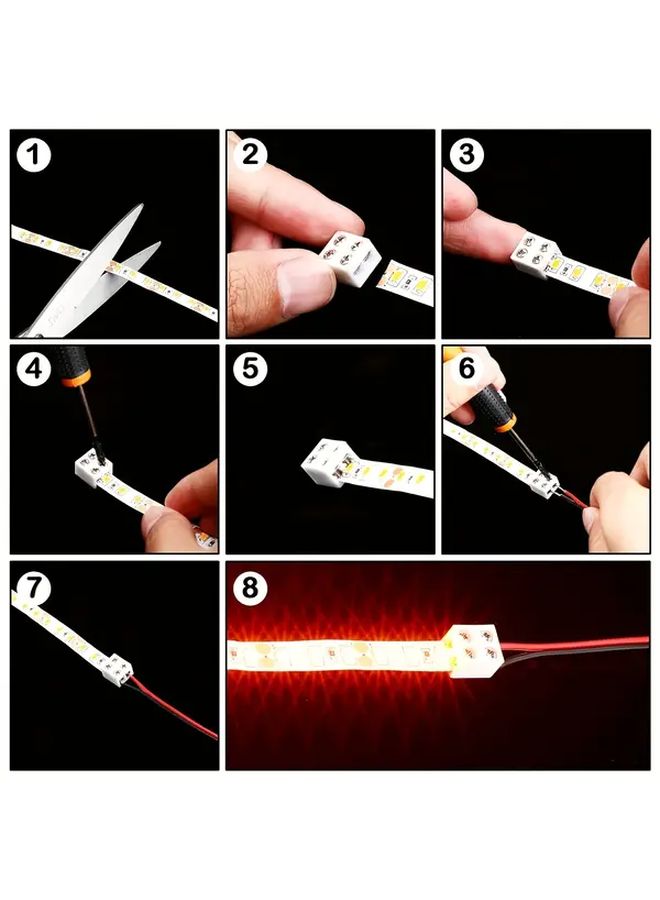 1
2
3
4
5
6
7
8