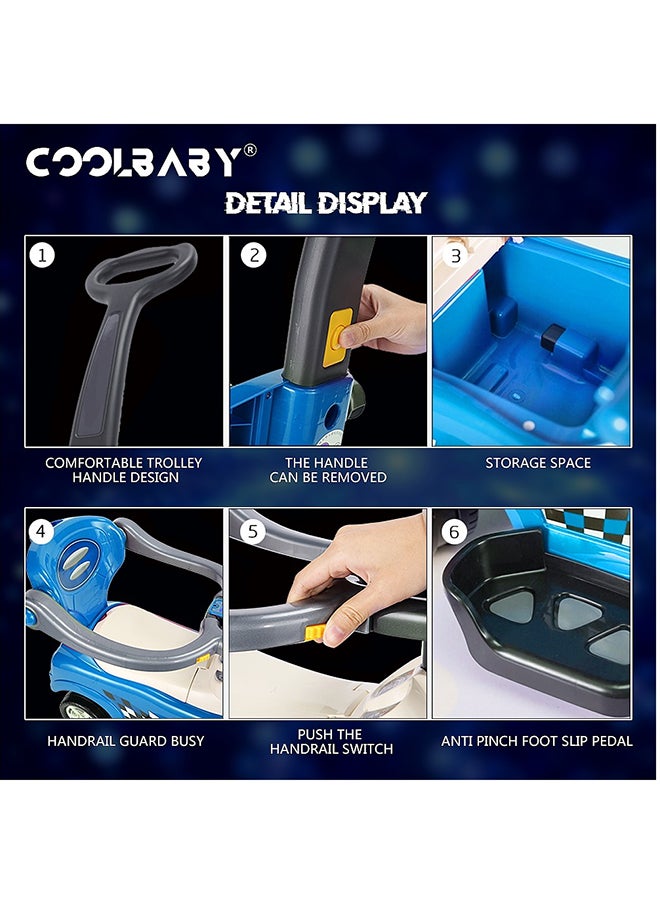 COOLBABY®

DETAIL DISPLAY

1

COMFORTABLE TROLLEY HANDLE DESIGN

2

THE HANDLE CAN BE REMOVED

3

STORAGE SPACE

4

HANDRAIL GUARD BUSY

5

PUSH THE HANDRAIL SWITCH

6

ANTI PINCH FOOT SLIP PEDAL