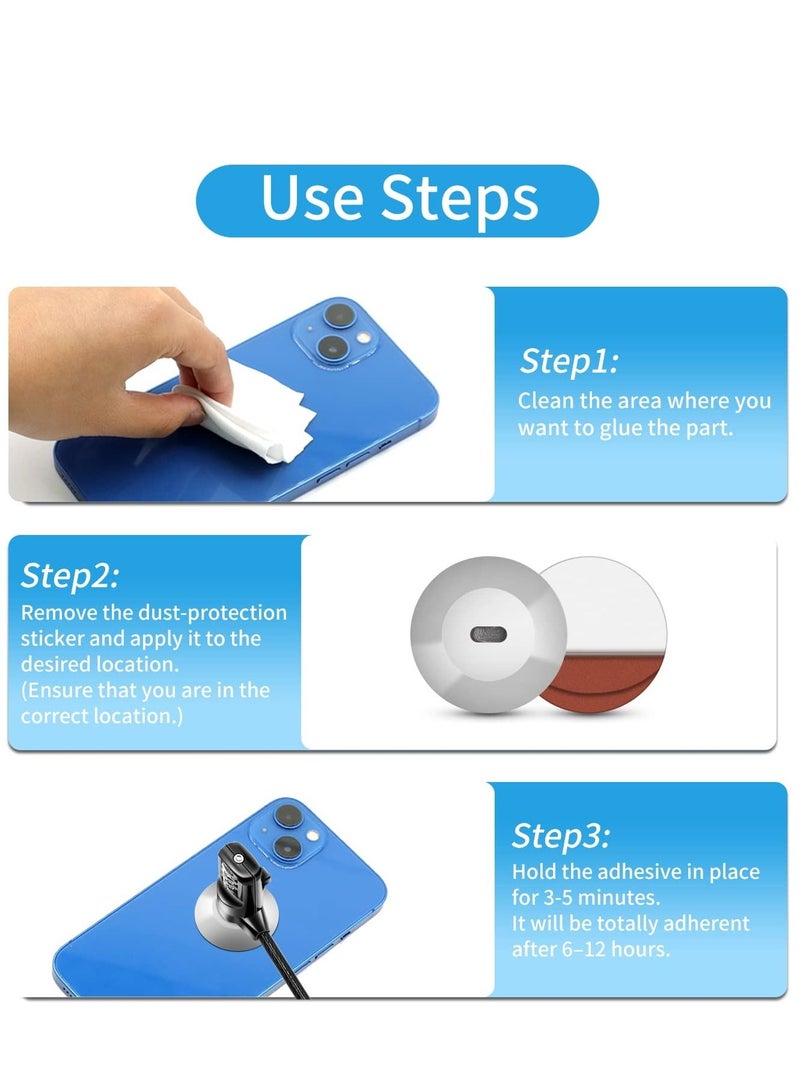 Use Steps

Step1:
Clean the area where you want to glue the part.

Step2:
Remove the dust-protection sticker and apply it to the desired location.
(Ensure that you are in the correct location.)

Step3:
Hold the adhesive in place for 3-5 minutes.
It will be totally adherent after 6–12 hours.