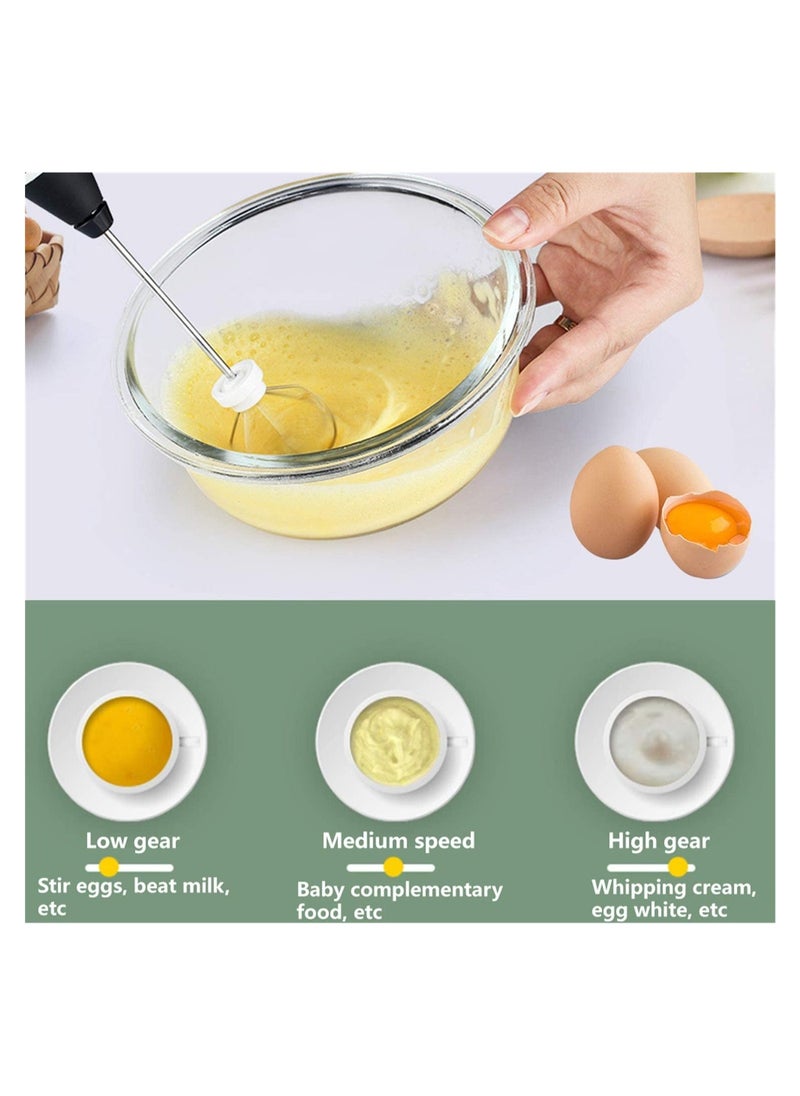 Low gear
Stir eggs, beat milk, etc

Medium speed
Baby complementary food, etc

High gear
Whipping cream, egg white, etc