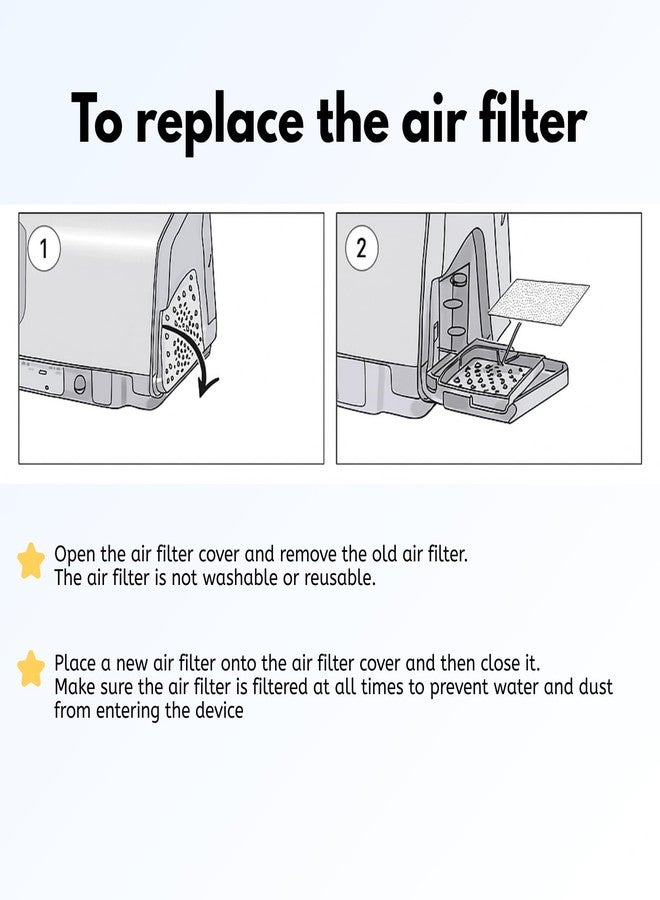 To replace the air filter

1

2

Open the air filter cover and remove the old air filter.
The air filter is not washable or reusable.

Place a new air filter onto the air filter cover and then close it.
Make sure the air filter is filtered at all times to prevent water and dust from entering the device