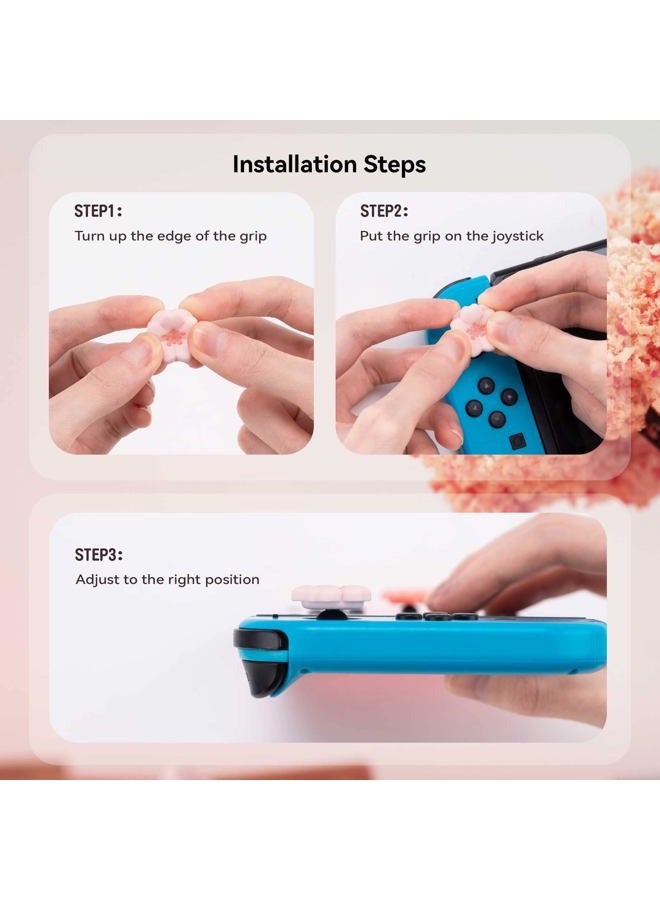 Installation Steps

STEP1:
Turn up the edge of the grip

STEP2:
Put the grip on the joystick

STEP3:
Adjust to the right position