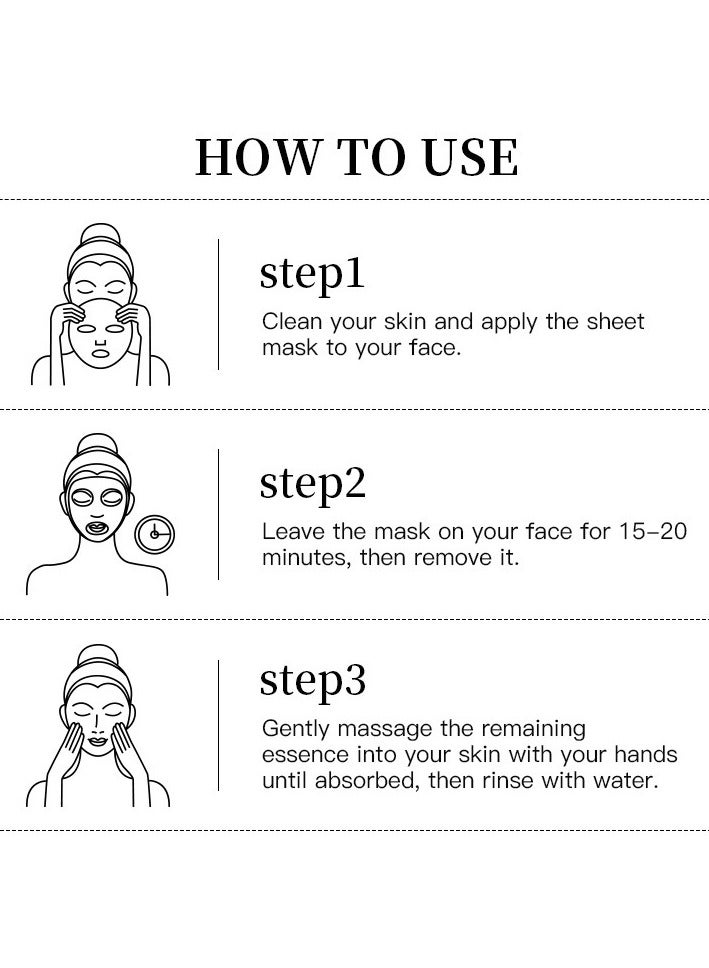 HOW TO USE

step1

Clean your skin and apply the sheet mask to your face.

step2

Leave the mask on your face for 15–20 minutes, then remove it.

step3

Gently massage the remaining essence into your skin with your hands until absorbed, then rinse with water.