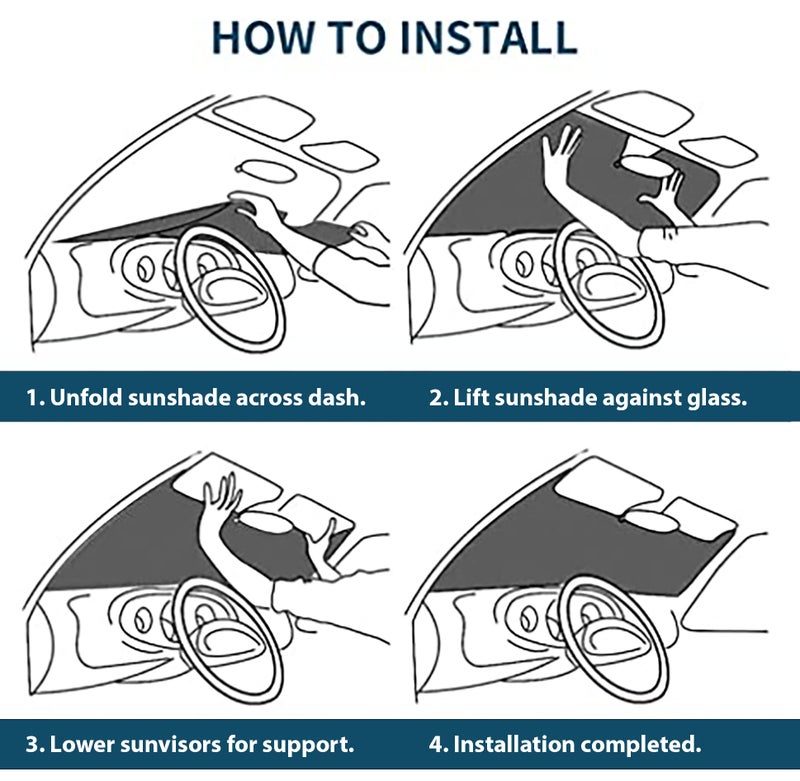 HOW TO INSTALL

1. Unfold sunshade across dash.

2. Lift sunshade against glass.

3. Lower sunvisors for support.

4. Installation completed.