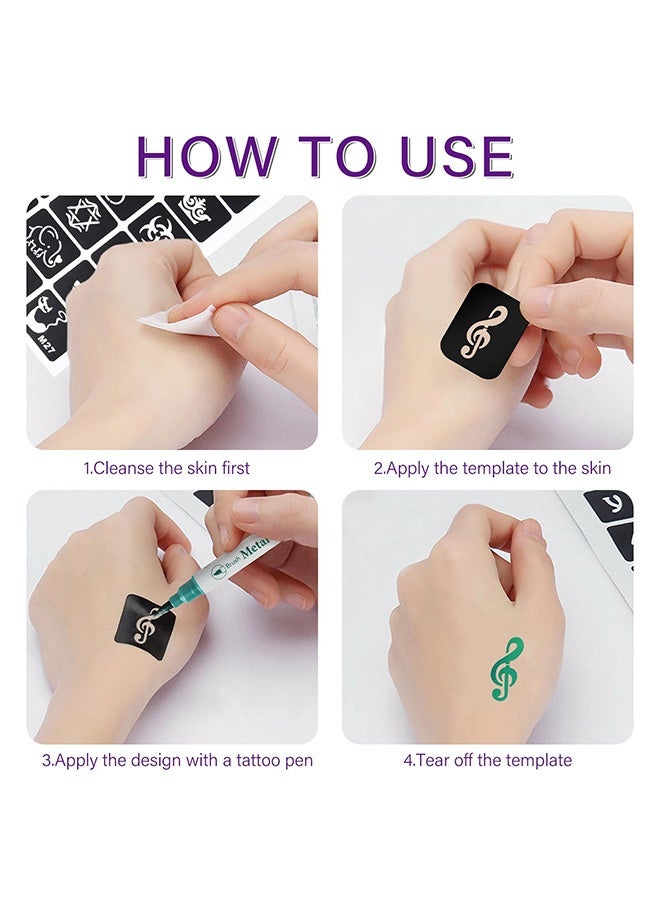 HOW TO USE

M27

1.Cleanse the skin first

2.Apply the template to the skin

Brush Metal

3.Apply the design with a tattoo pen

4.Tear off the template