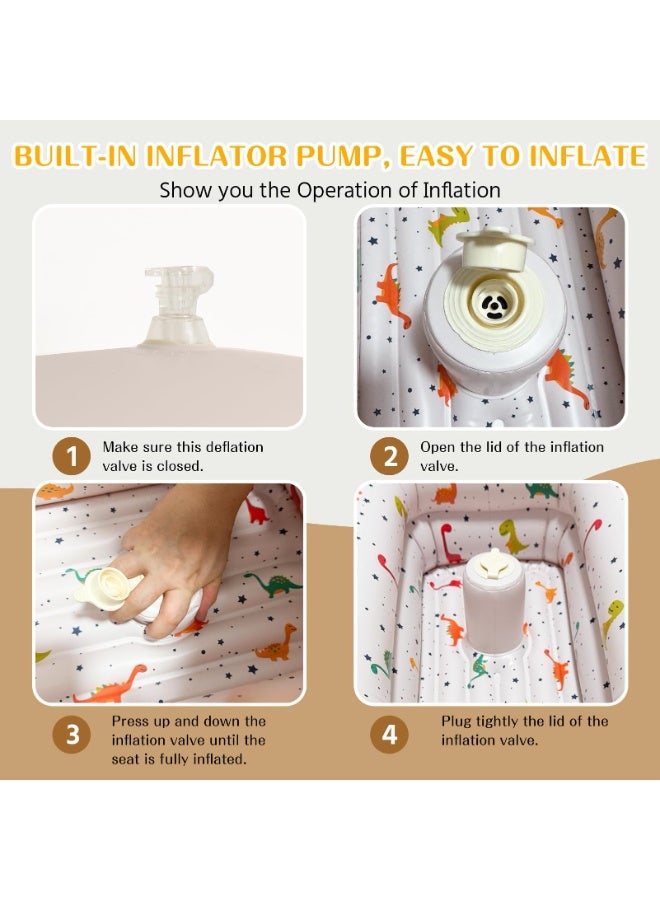 BUILT-IN INFLATOR PUMP, EASY TO INFLATE
Show you the Operation of Inflation

1 Make sure this deflation valve is closed.

2 Open the lid of the inflation valve.

3 Press up and down the inflation valve until the seat is fully inflated.

4 Plug tightly the lid of the inflation valve.