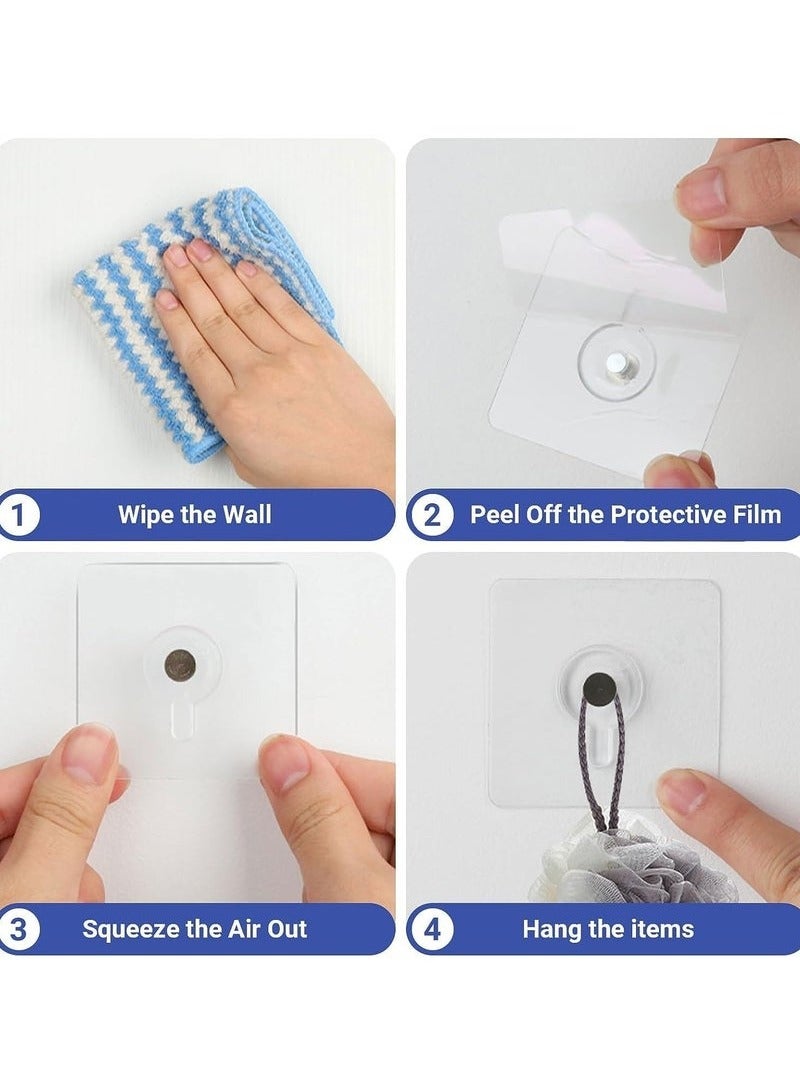 1 Wipe the Wall

2 Peel Off the Protective Film

3 Squeeze the Air Out

4 Hang the items