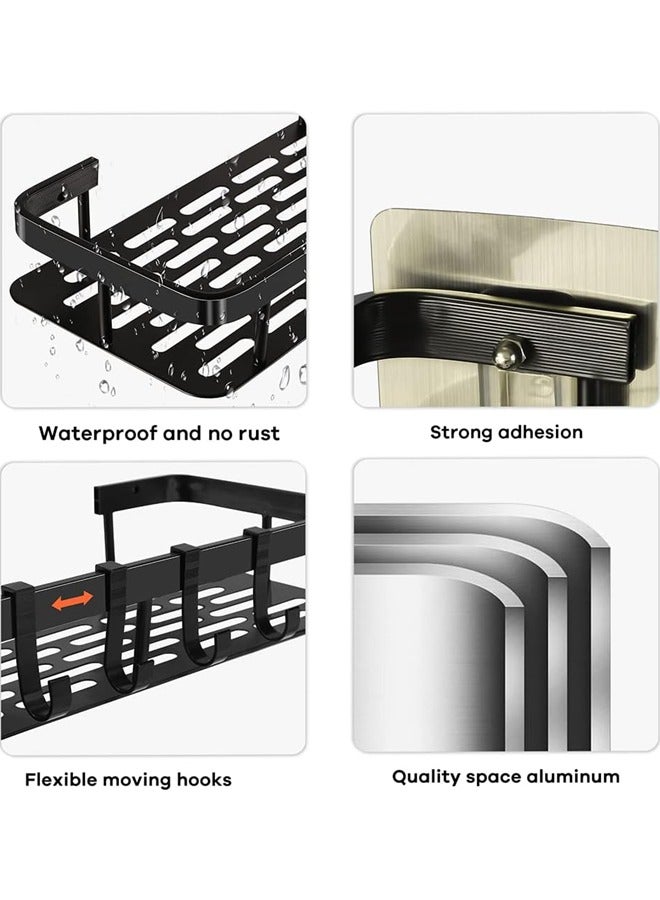 Waterproof and no rust

Strong adhesion

Flexible moving hooks

Quality space aluminum