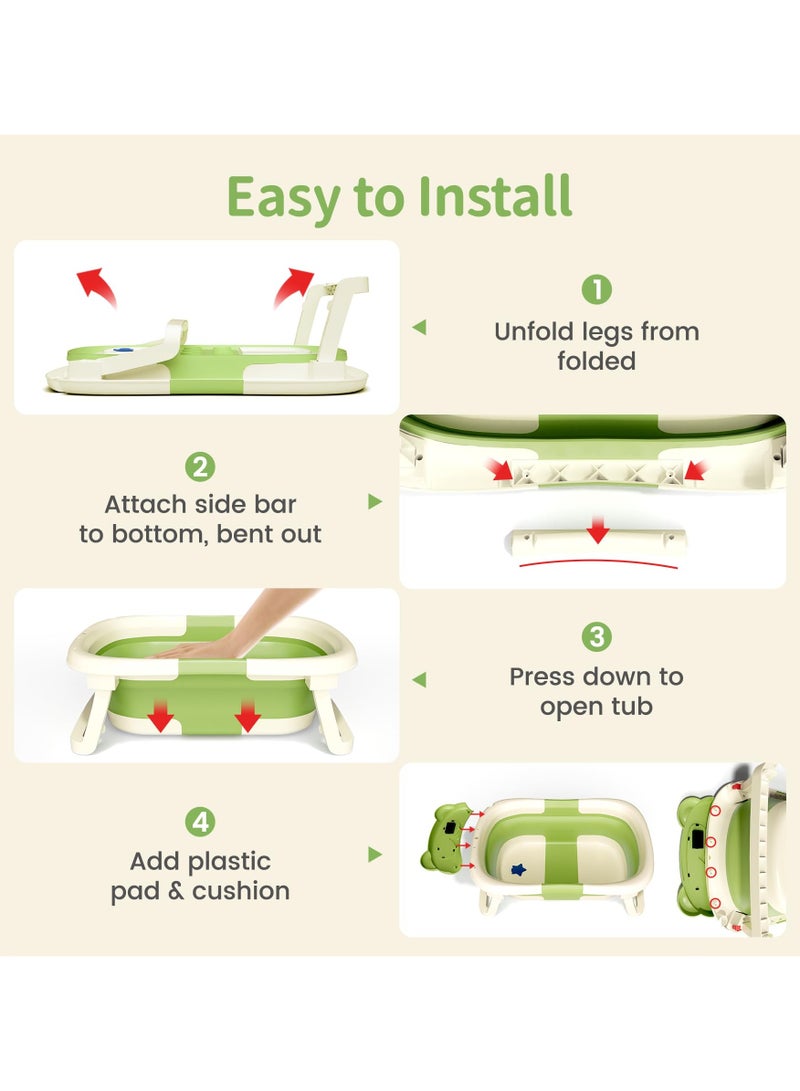 Easy to Install

1
Unfold legs from folded

2
Attach side bar to bottom, bent out

3
Press down to open tub

4
Add plastic pad & cushion