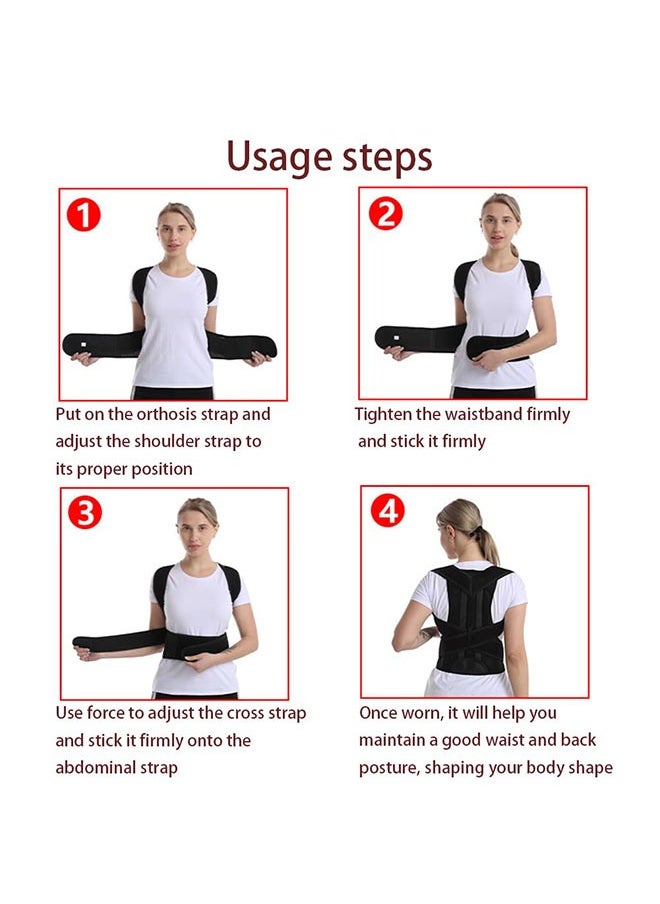 Usage steps

1

Put on the orthosis strap and adjust the shoulder strap to its proper position

2

Tighten the waistband firmly and stick it firmly

3

Use force to adjust the cross strap and stick it firmly onto the abdominal strap

4

Once worn, it will help you maintain a good waist and back posture, shaping your body shape