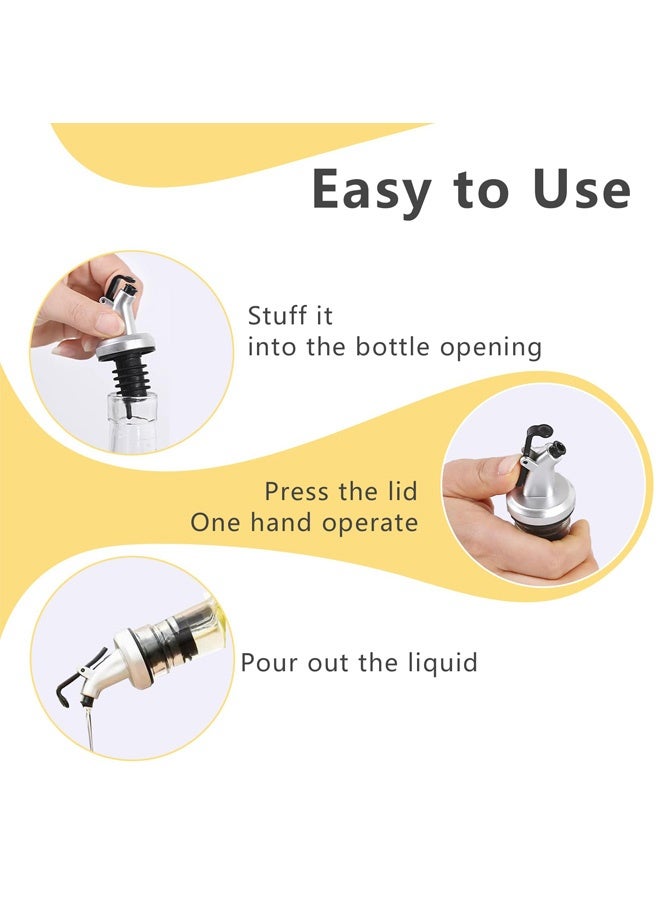 Easy to Use

Stuff it
into the bottle opening

Press the lid
One hand operate

Pour out the liquid