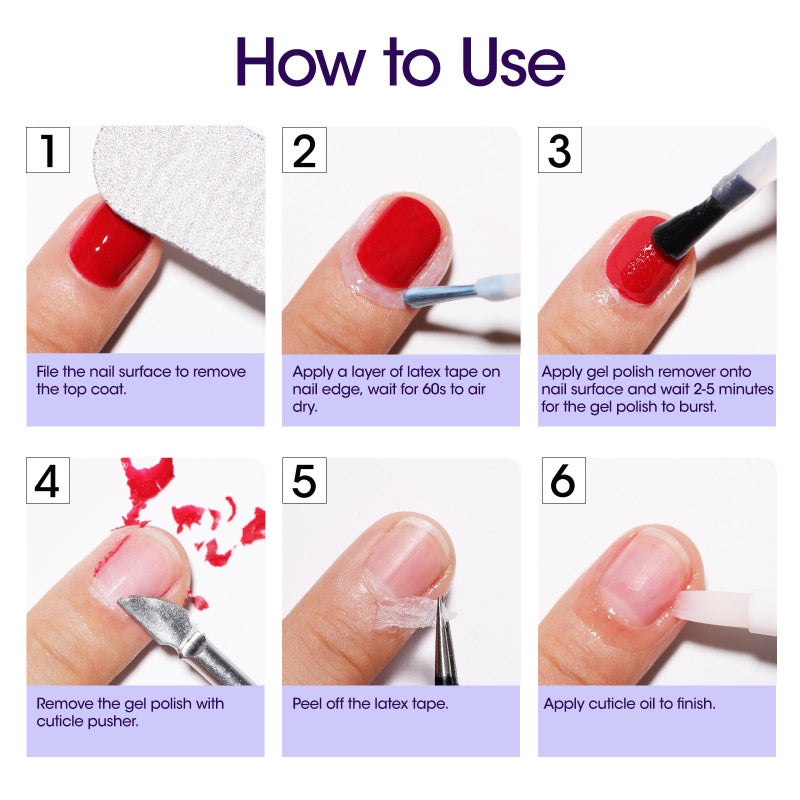 How to Use

1

File the nail surface to remove the top coat.

2

Apply a layer of latex tape on nail edge, wait for 60s to air dry.

3

Apply gel polish remover onto nail surface and wait 2-5 minutes for the gel polish to burst.

4

Remove the gel polish with cuticle pusher.

5

Peel off the latex tape.

6

Apply cuticle oil to finish.