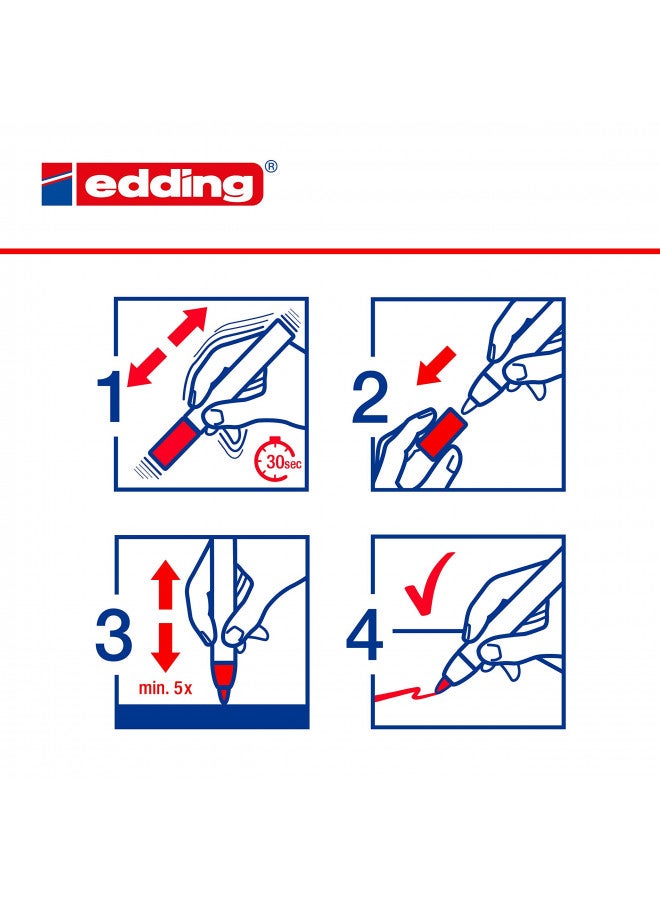 edding®

1

30sec

2

3

min. 5x

4