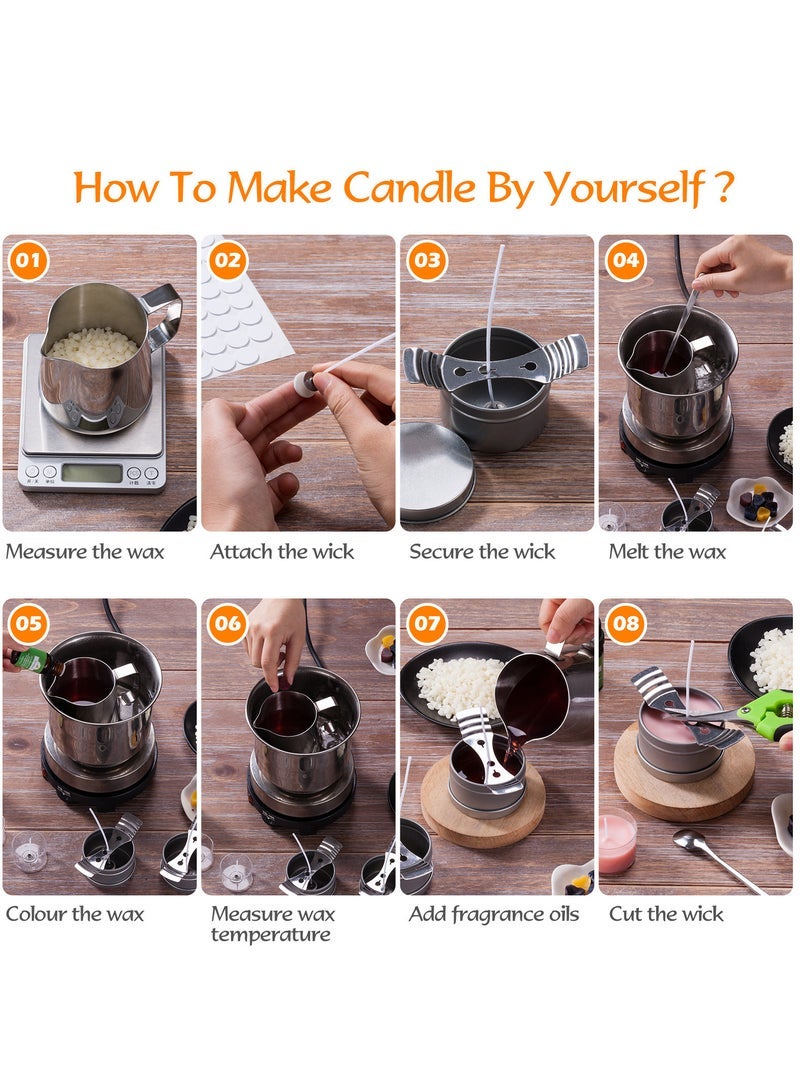 How To Make Candle By Yourself ?

01

Measure the wax

02

Attach the wick

03

Secure the wick

04

Melt the wax

05

Colour the wax

06

Measure wax temperature

07

Add fragrance oils

08

Cut the wick