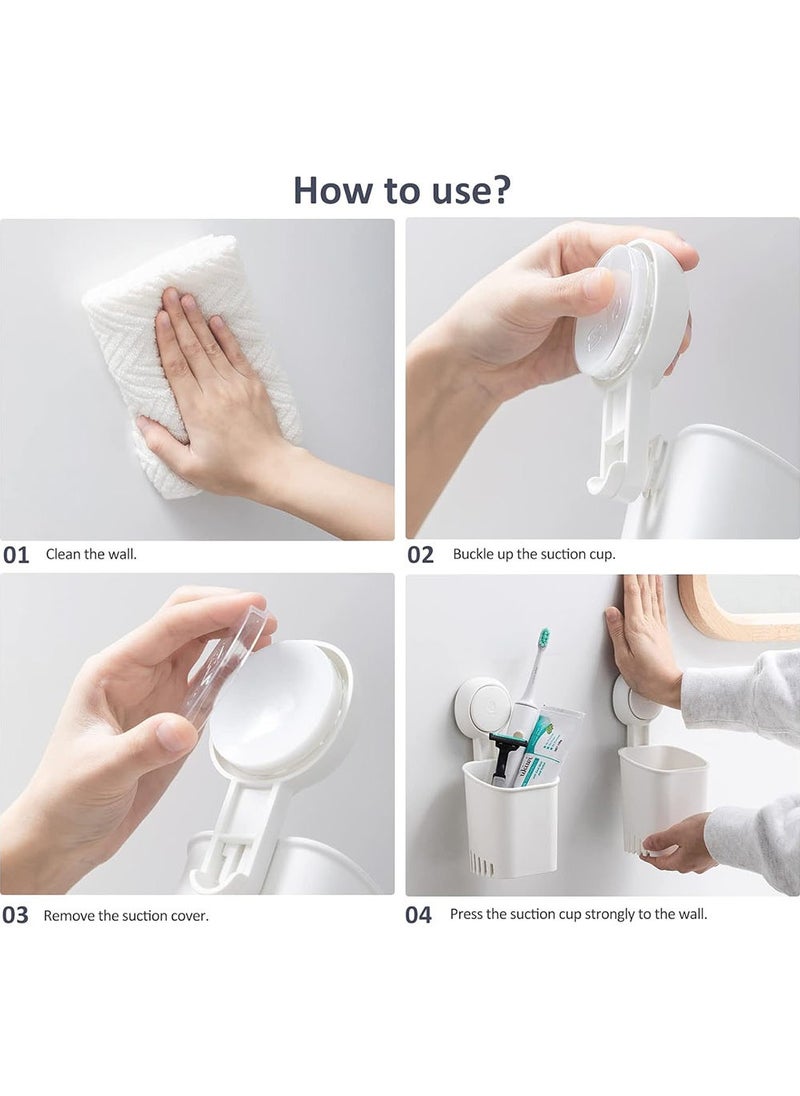 How to use?

01 Clean the wall.

02 Buckle up the suction cup.

03 Remove the suction cover.

04 Press the suction cup strongly to the wall.