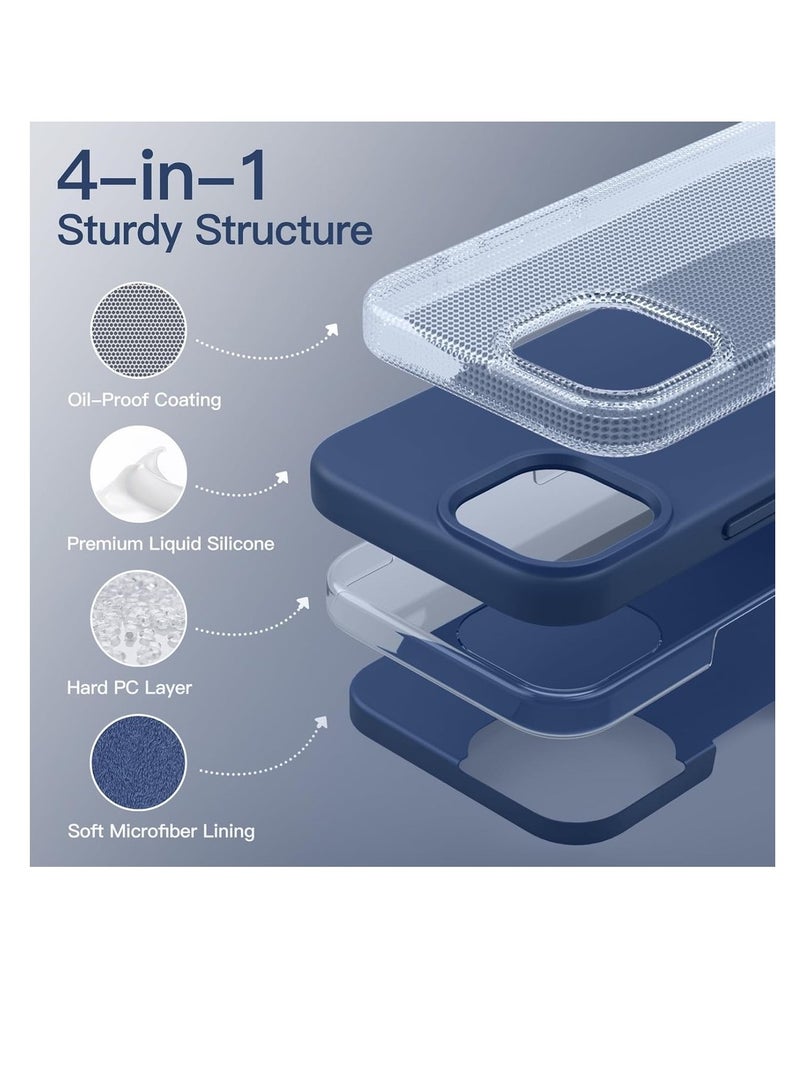 4-in-1
Sturdy Structure

Oil-Proof Coating

Premium Liquid Silicone

Hard PC Layer

Soft Microfiber Lining