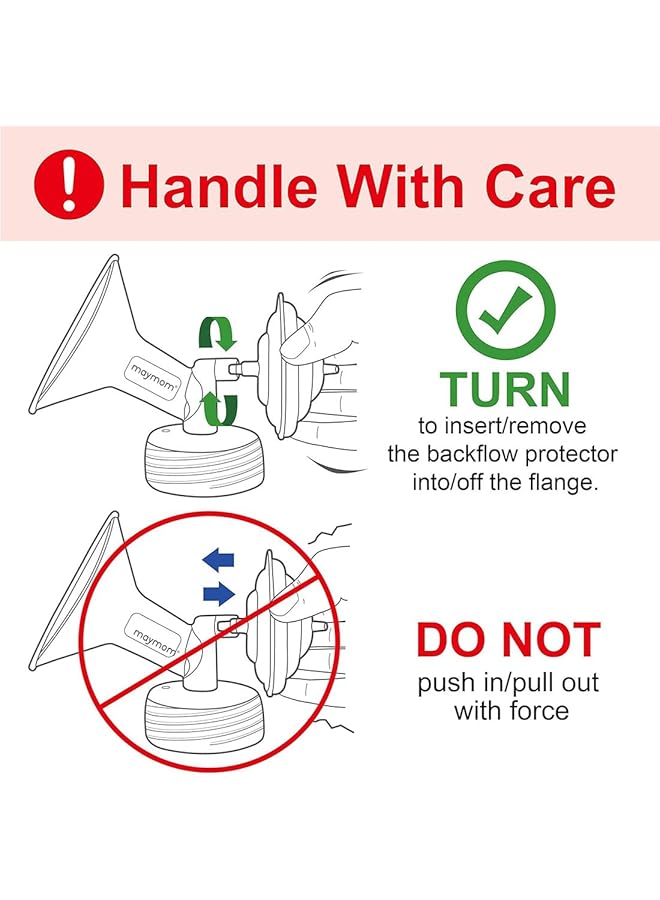 Handle With Care

maymom

TURN
to insert/remove the backflow protector into/off the flange.

maymom

DO NOT
push in/pull out with force