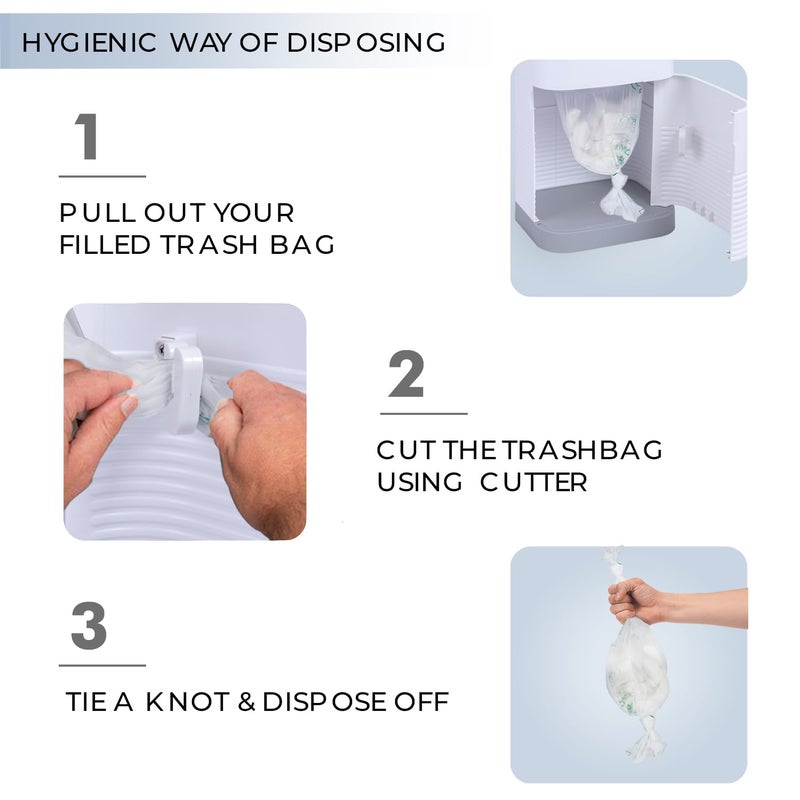 HYGIENIC WAY OF DISPOSING

1

PULL OUT YOUR FILLED TRASH BAG

2

CUT THE TRASHBAG USING CUTTER

3

TIE A KNOT & DISPOSE OFF