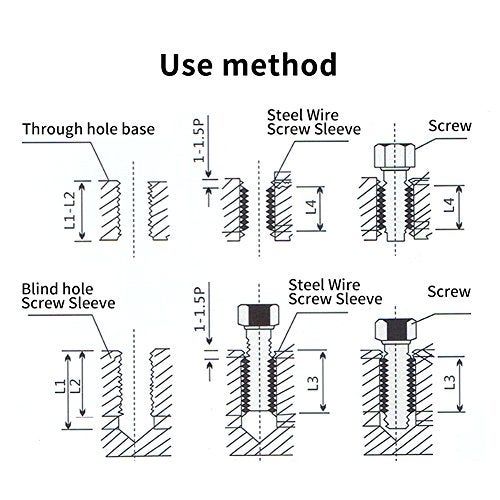 Use method

Through hole base

L1-L2

1-1.5P

Steel Wire
Screw Sleeve

L4

Screw

L4

Blind hole
Screw Sleeve

L1

L2

1-1.5P

Steel Wire
Screw Sleeve

L3

Screw

L3