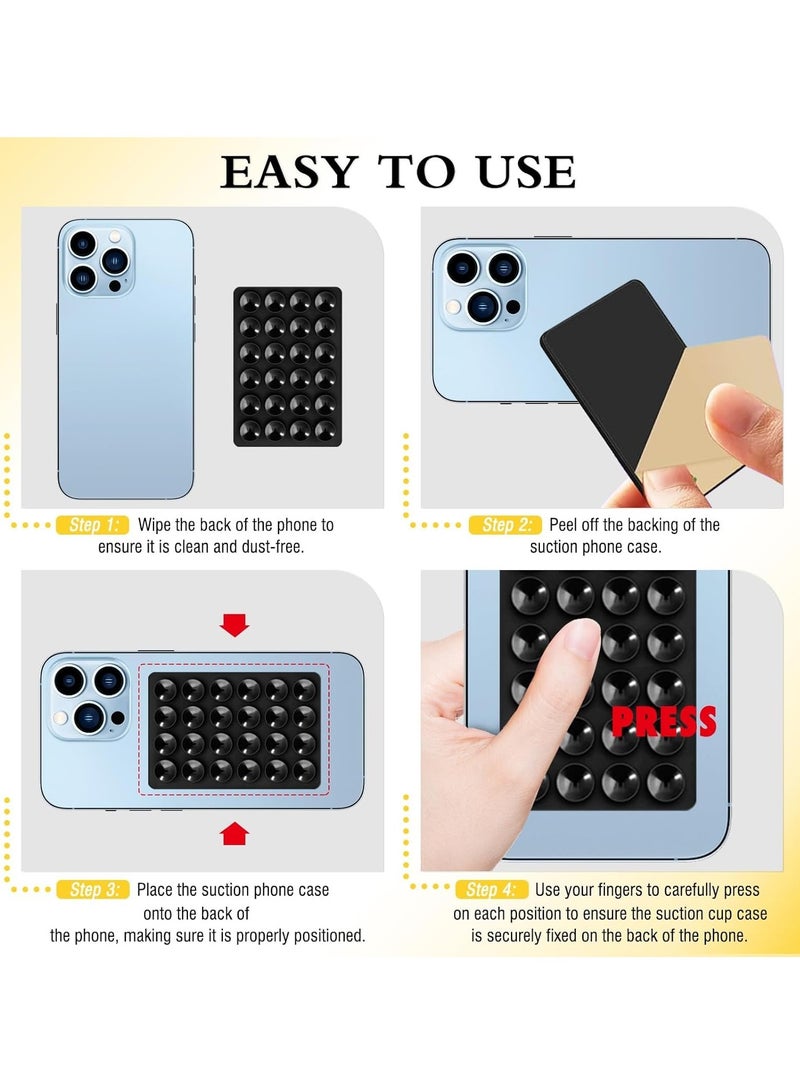 EASY TO USE

Step 1: Wipe the back of the phone to ensure it is clean and dust-free.

Step 2: Peel off the backing of the suction phone case.

Step 3: Place the suction phone case onto the back of the phone, making sure it is properly positioned.

PRESS

Step 4: Use your fingers to carefully press on each position to ensure the suction cup case is securely fixed on the back of the phone.