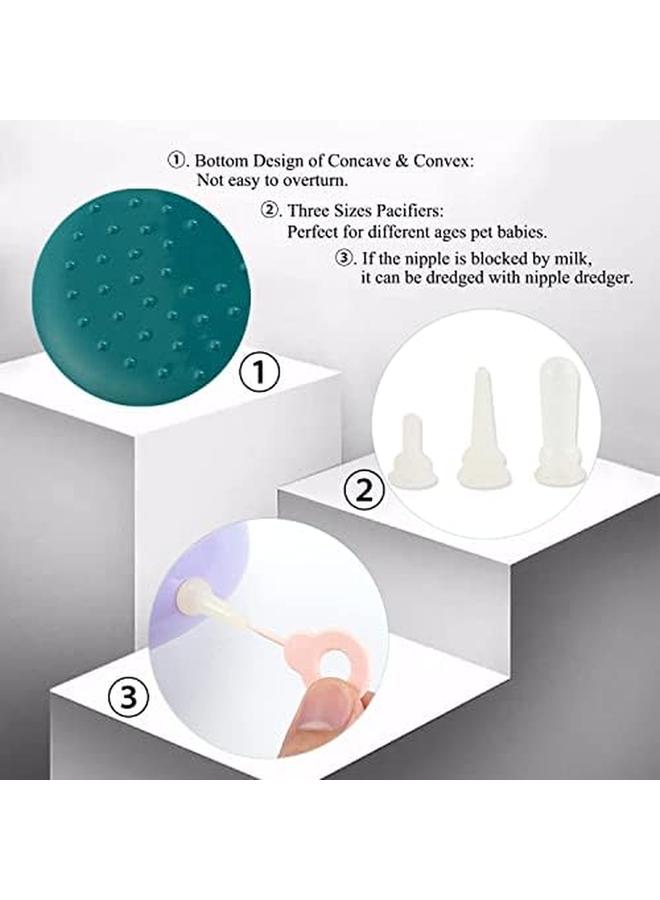 ①. Bottom Design of Concave & Convex:
Not easy to overturn.

②. Three Sizes Pacifiers:
Perfect for different ages pet babies.

③. If the nipple is blocked by milk, it can be dredged with nipple dredger.

①

②

③