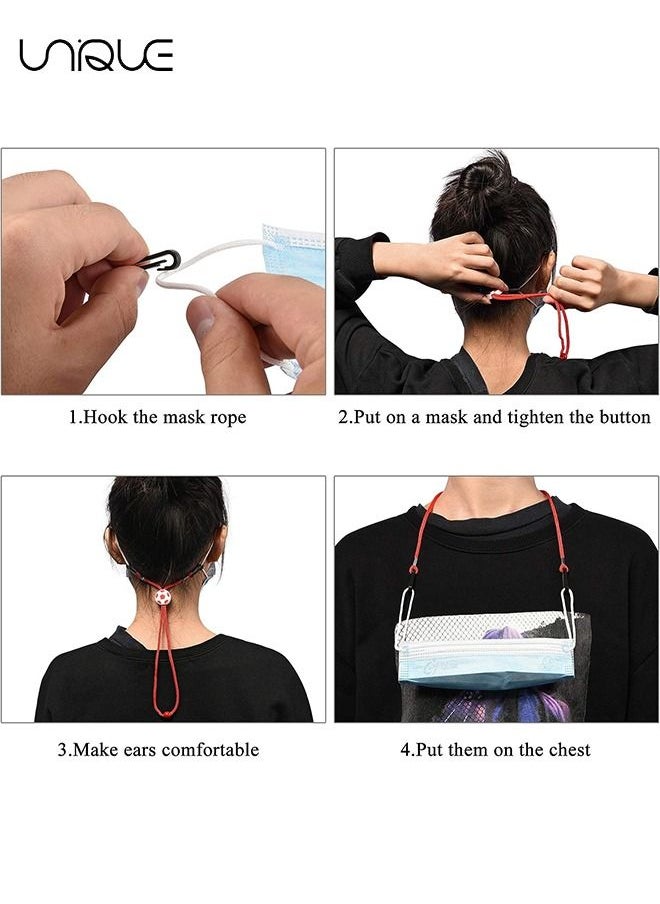 UNIQUE

1.Hook the mask rope

2.Put on a mask and tighten the button

3.Make ears comfortable

4.Put them on the chest