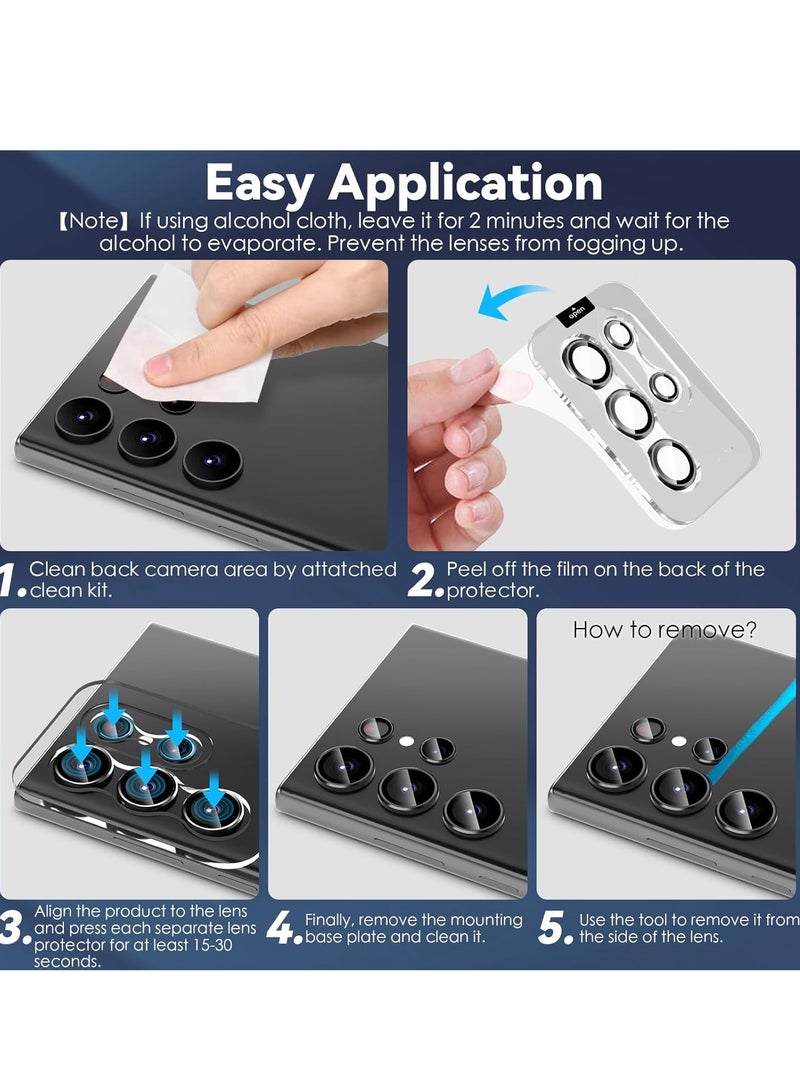 Easy Application

【Note】If using alcohol cloth, leave it for 2 minutes and wait for the alcohol to evaporate. Prevent the lenses from fogging up.

open

1. Clean back camera area by attatched clean kit.

2. Peel off the film on the back of the protector.

How to remove?

3. Align the product to the lens and press each separate lens protector for at least 15-30 seconds.

4. Finally, remove the mounting base plate and clean it.

5. Use the tool to remove it from the side of the lens.