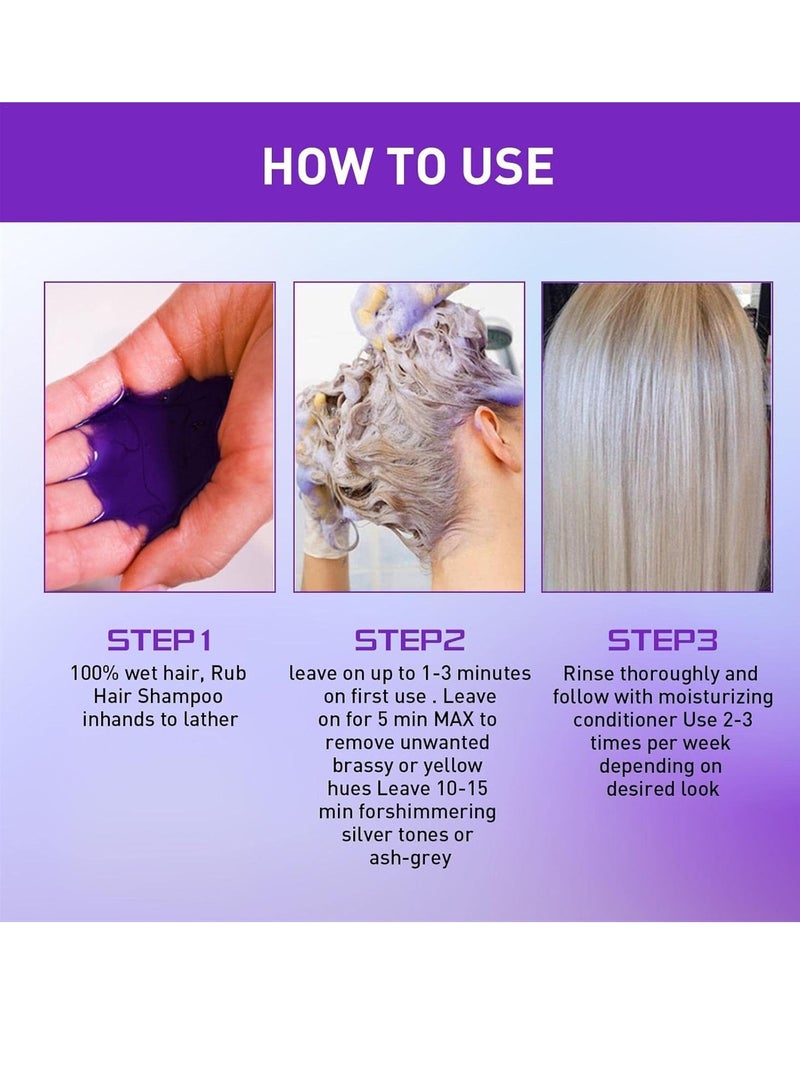 HOW TO USE

STEP1
100% wet hair, Rub Hair Shampoo inhands to lather

STEP2
leave on up to 1-3 minutes on first use . Leave on for 5 min MAX to remove unwanted brassy or yellow hues Leave 10-15 min forshimmering silver tones or ash-grey

STEP3
Rinse thoroughly and follow with moisturizing conditioner Use 2-3 times per week depending on desired look