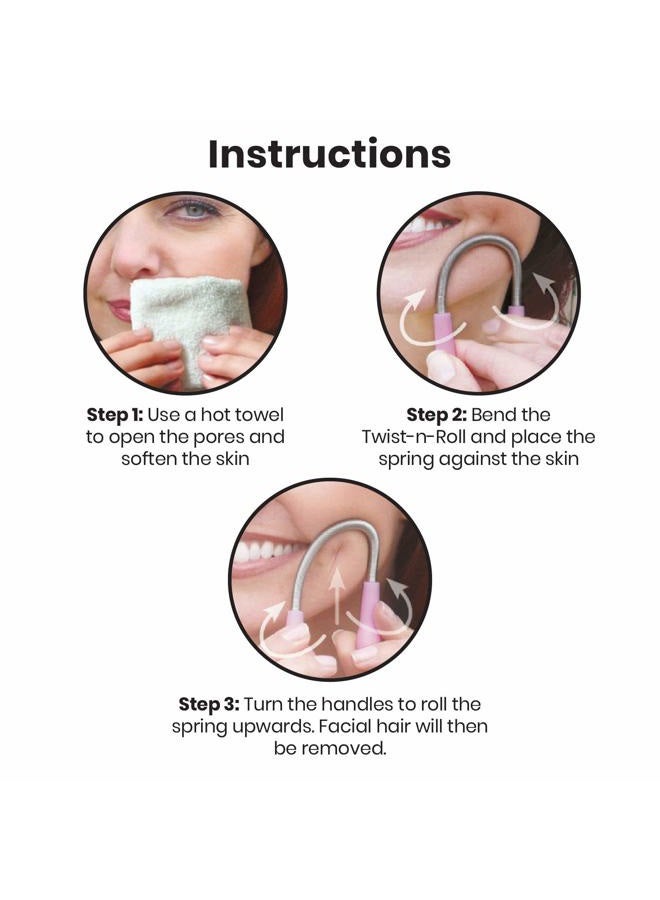 Instructions

Step 1: Use a hot towel to open the pores and soften the skin

Step 2: Bend the Twist-n-Roll and place the spring against the skin

Step 3: Turn the handles to roll the spring upwards. Facial hair will then be removed.