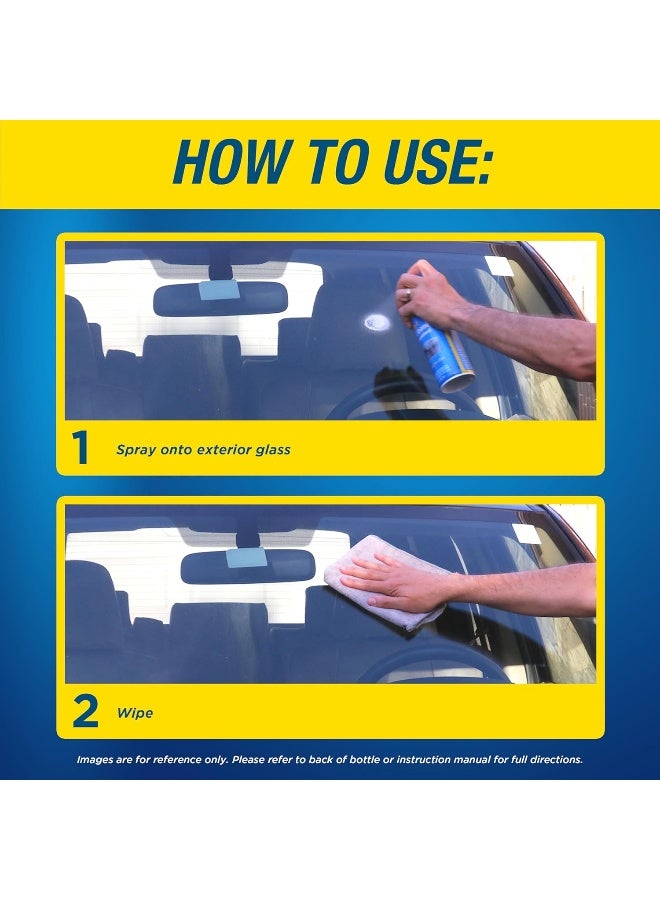 HOW TO USE:

1 Spray onto exterior glass

2 Wipe

Images are for reference only. Please refer to back of bottle or instruction manual for full directions.