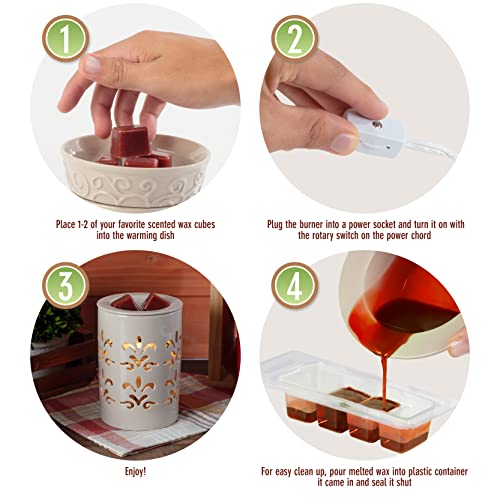 1

Place 1-2 of your favorite scented wax cubes into the warming dish

2

Plug the burner into a power socket and turn it on with the rotary switch on the power chord

3

Enjoy!

4

For easy clean up, pour melted wax into plastic container it came in and seal it shut