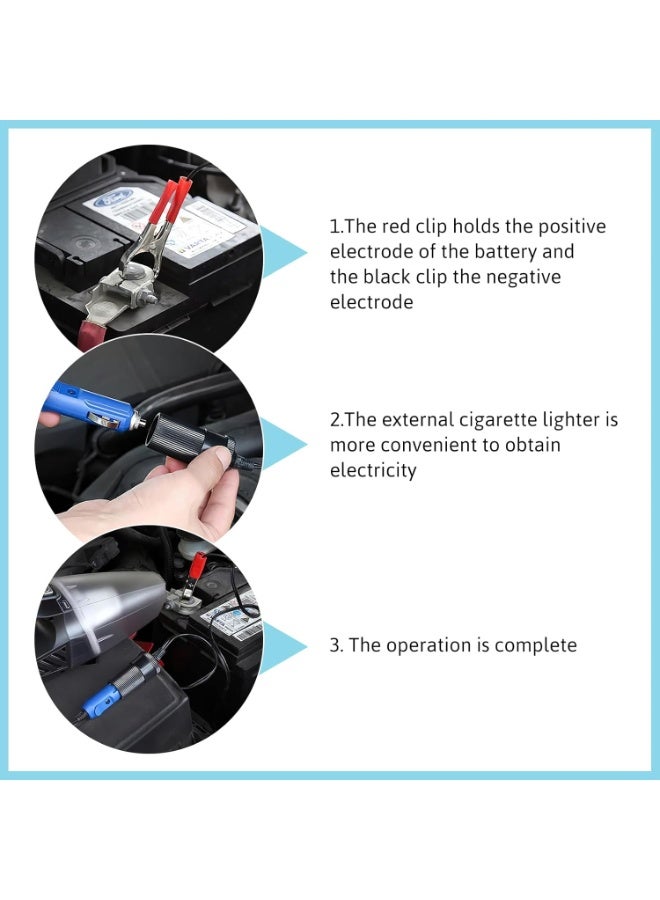 1.The red clip holds the positive electrode of the battery and the black clip the negative electrode

2.The external cigarette lighter is more convenient to obtain electricity

3. The operation is complete