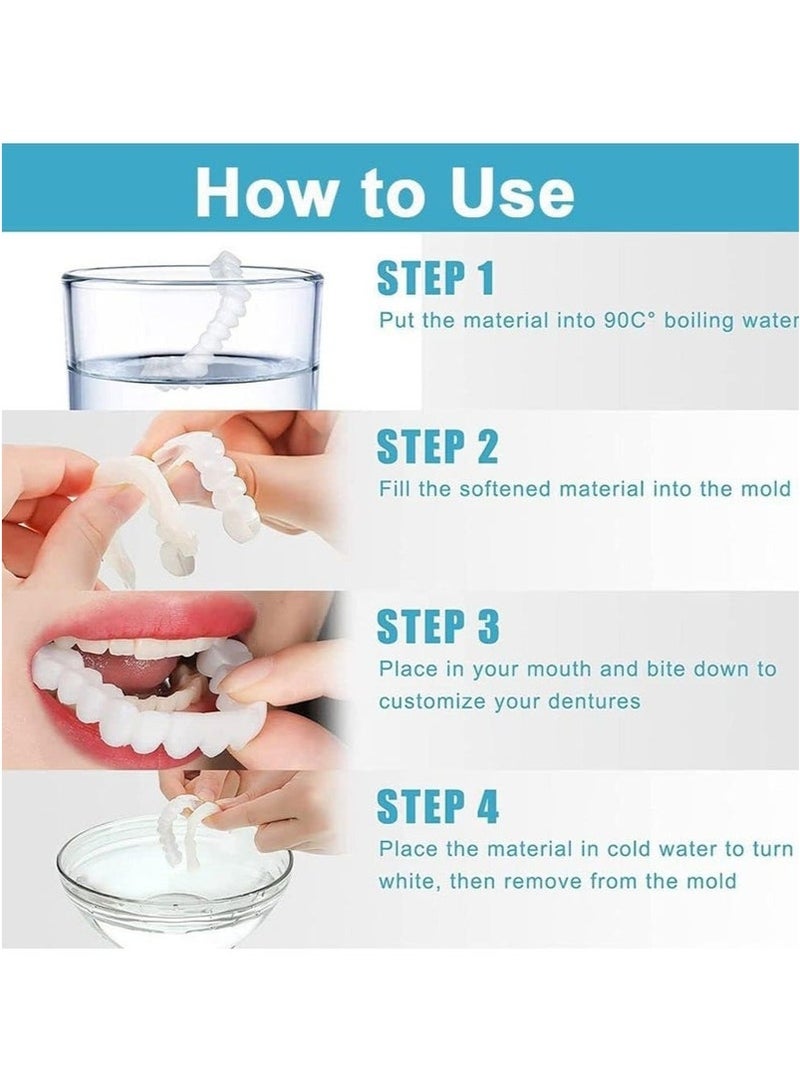 How to Use

STEP 1

Put the material into 90C° boiling water

STEP 2

Fill the softened material into the mold

STEP 3

Place in your mouth and bite down to customize your dentures

STEP 4

Place the material in cold water to turn white, then remove from the mold