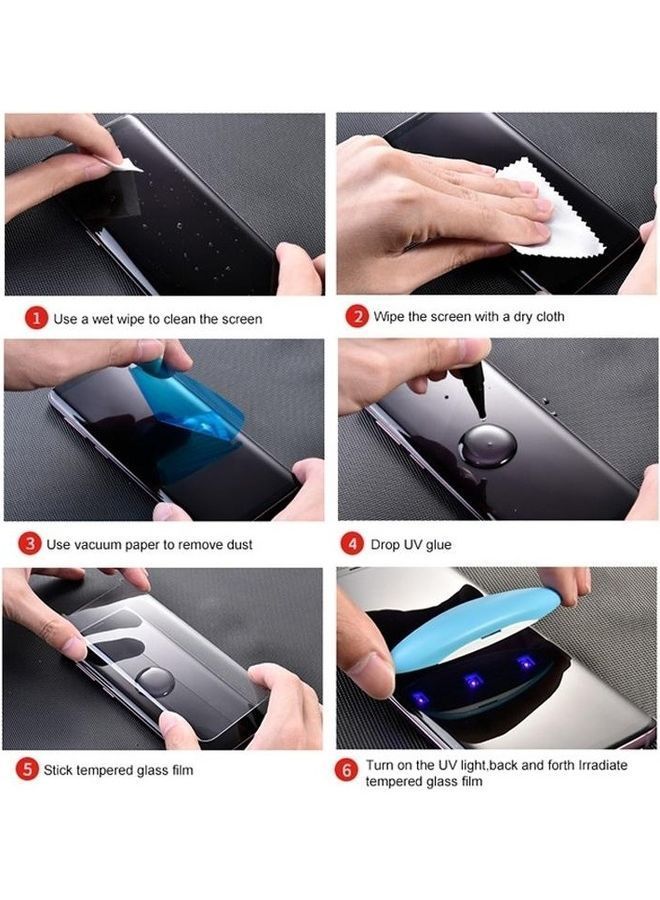 1 Use a wet wipe to clean the screen

2 Wipe the screen with a dry cloth

3 Use vacuum paper to remove dust

4 Drop UV glue

5 Stick tempered glass film

6 Turn on the UV light,back and forth Irradiate tempered glass film