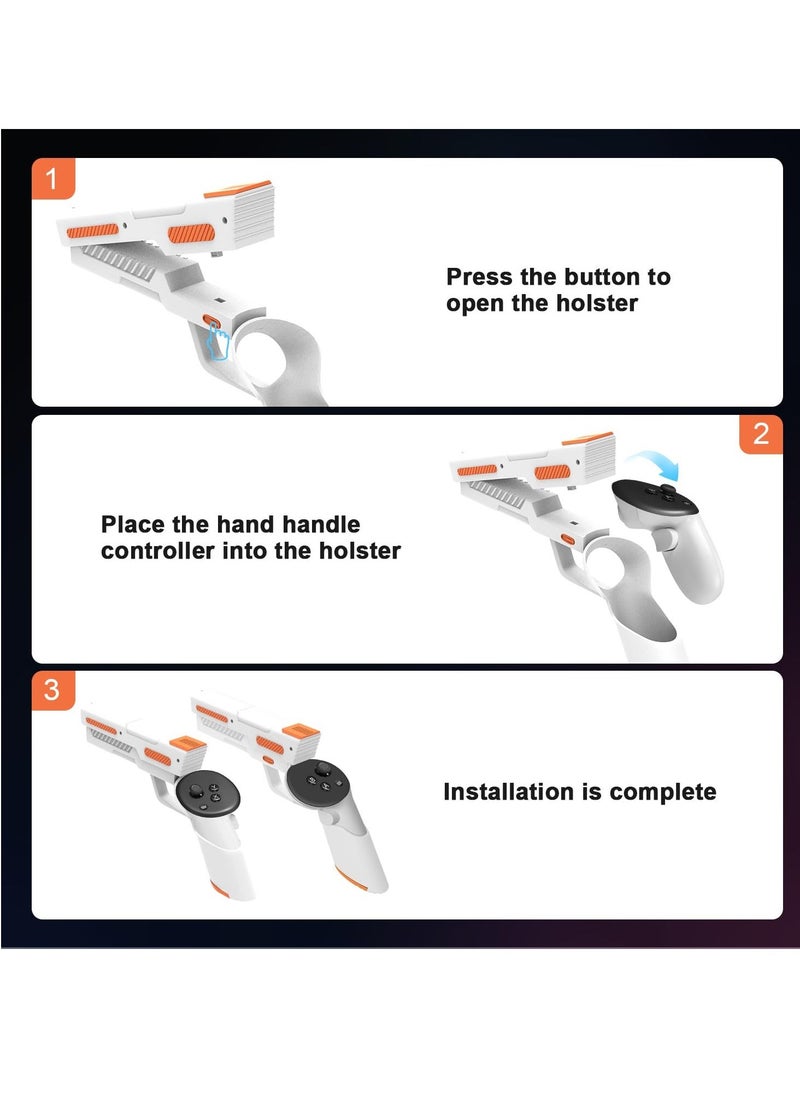 1

Press the button to open the holster

2

Place the hand handle controller into the holster

3

Installation is complete