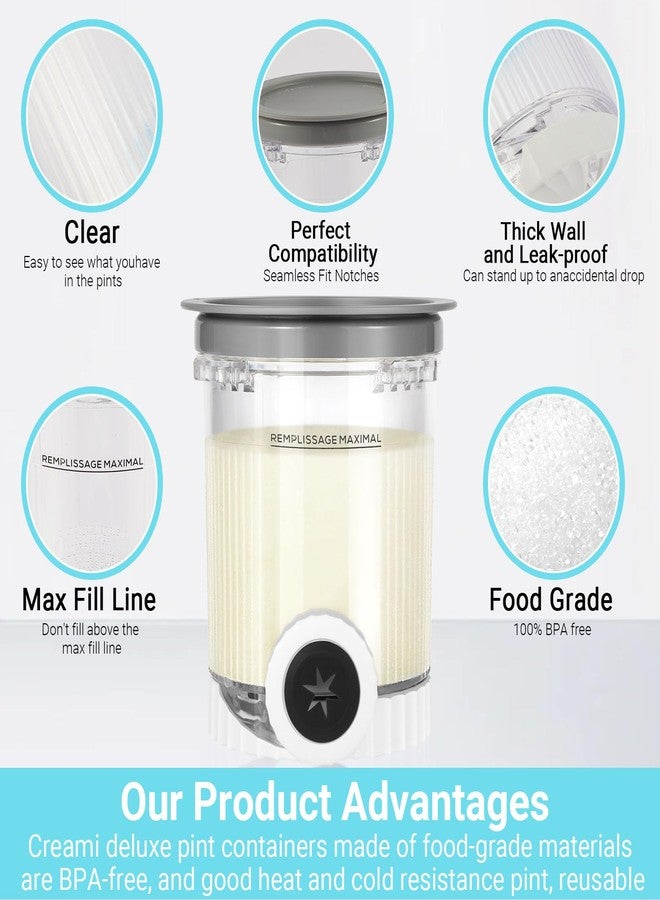 Clear
Easy to see what youhave in the pints

Perfect Compatibility
Seamless Fit Notches

Thick Wall and Leak-proof
Can stand up to anaccidental drop

REMPLISSAGE MAXIMAL

REMPLISSAGE MAXIMAL

Max Fill Line
Don't fill above the max fill line

Food Grade
100% BPA free

Our Product Advantages
Creami deluxe pint containers made of food-grade materials are BPA-free, and good heat and cold resistance pint, reusable