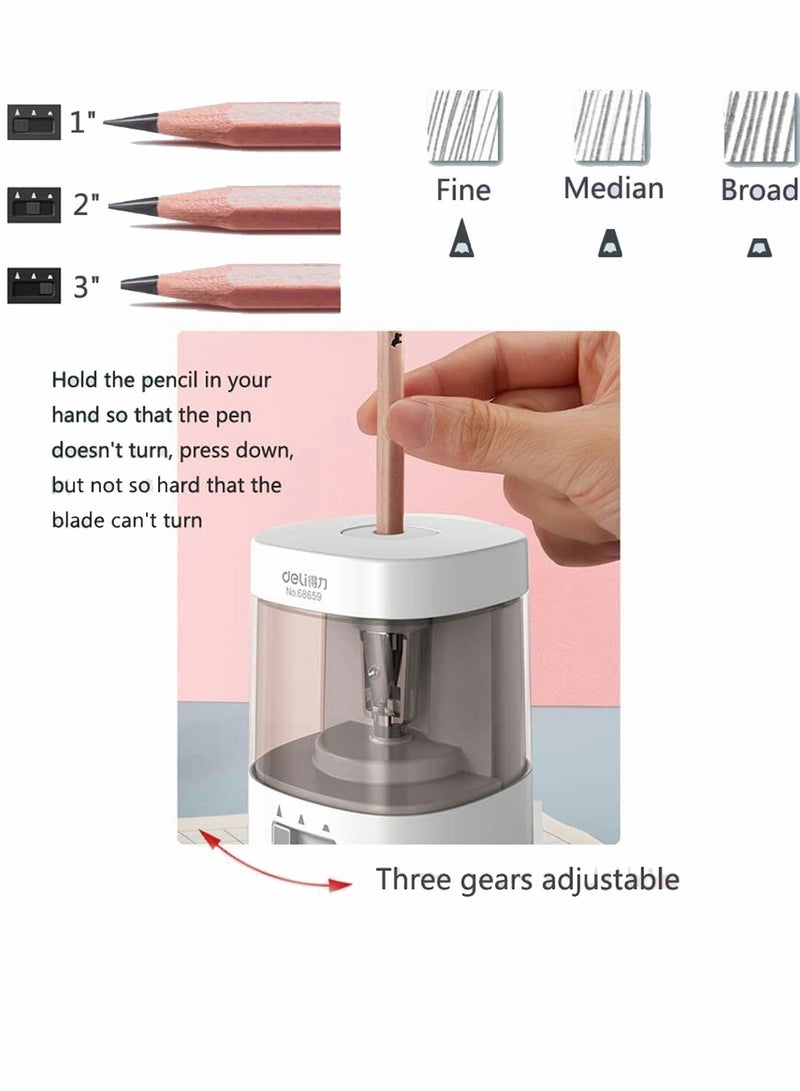 1"

2"

3"

Fine

Median

Broad

Hold the pencil in your hand so that the pen doesn't turn, press down, but not so hard that the blade can't turn

deli得力
No.68659

Three gears adjustable