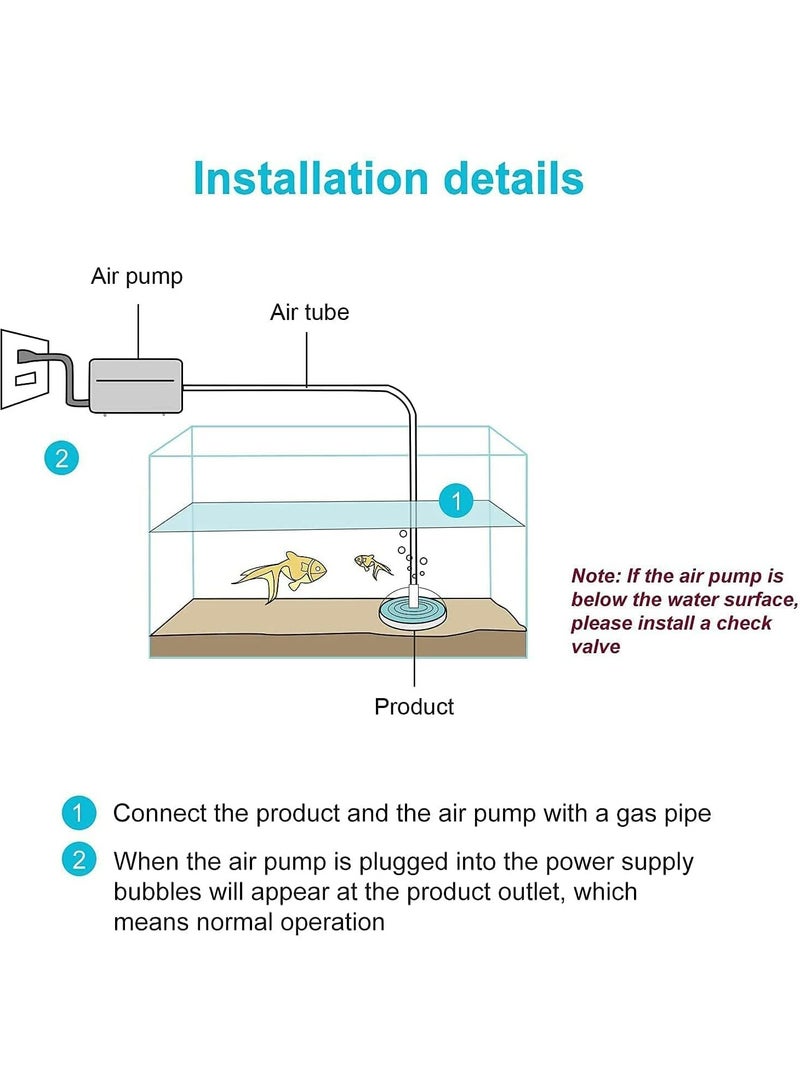 Installation details

Air pump

Air tube

2

1

Note: If the air pump is below the water surface, please install a check valve

Product

1 Connect the product and the air pump with a gas pipe

2 When the air pump is plugged into the power supply bubbles will appear at the product outlet, which means normal operation