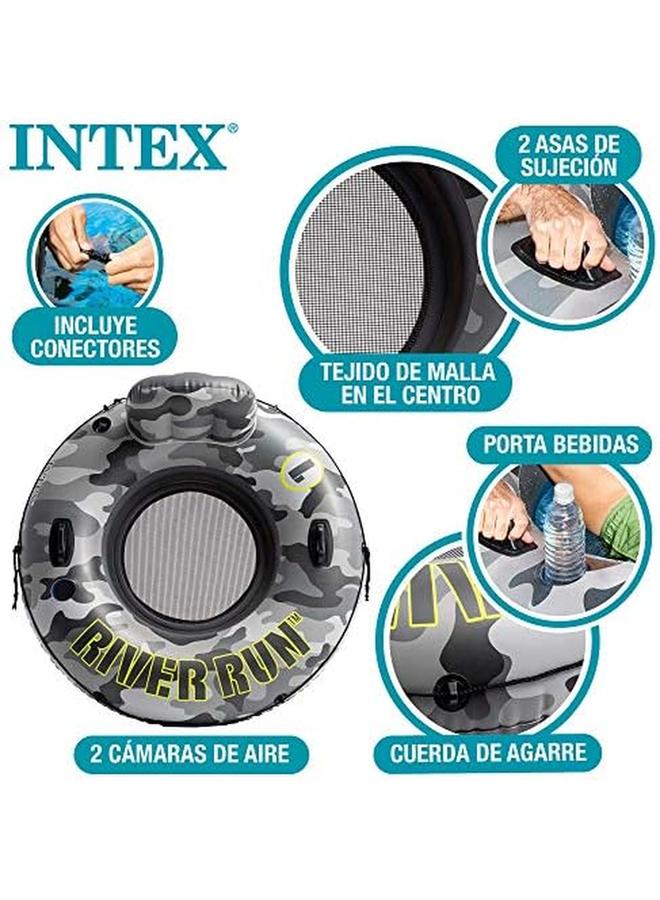 INTEX®

2 ASAS DE SUJECIÓN

INCLUYE CONECTORES

TEJIDO DE MALLA EN EL CENTRO

PORTA BEBIDAS

RIVER RUN

2 CÁMARAS DE AIRE

CUERDA DE AGARRE