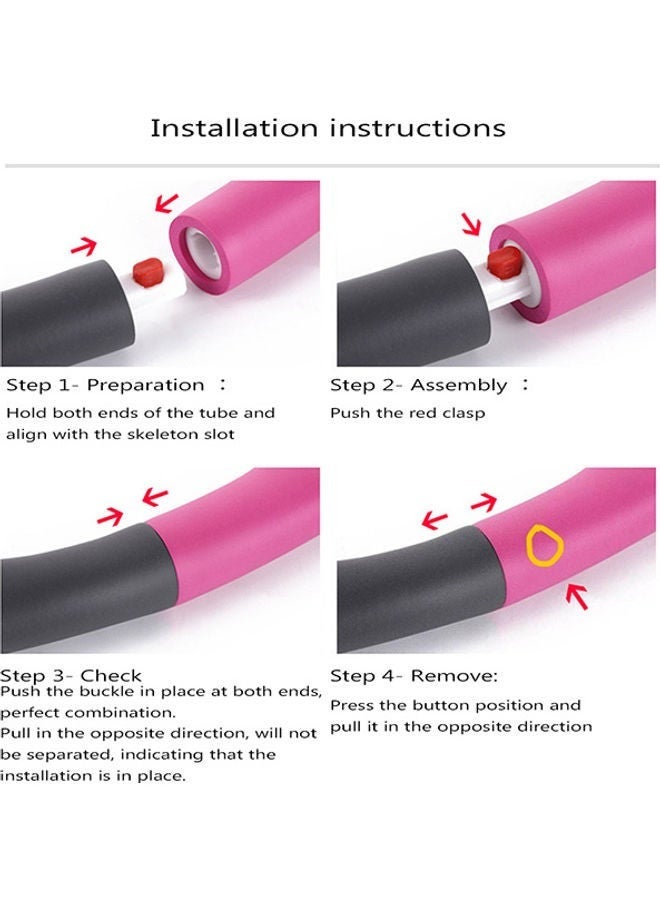 Installation instructions

Step 1- Preparation ：

Hold both ends of the tube and align with the skeleton slot

Step 2- Assembly ：

Push the red clasp

Step 3- Check

Push the buckle in place at both ends, perfect combination.

Pull in the opposite direction, will not be separated, indicating that the installation is in place.

Step 4- Remove:

Press the button position and pull it in the opposite direction