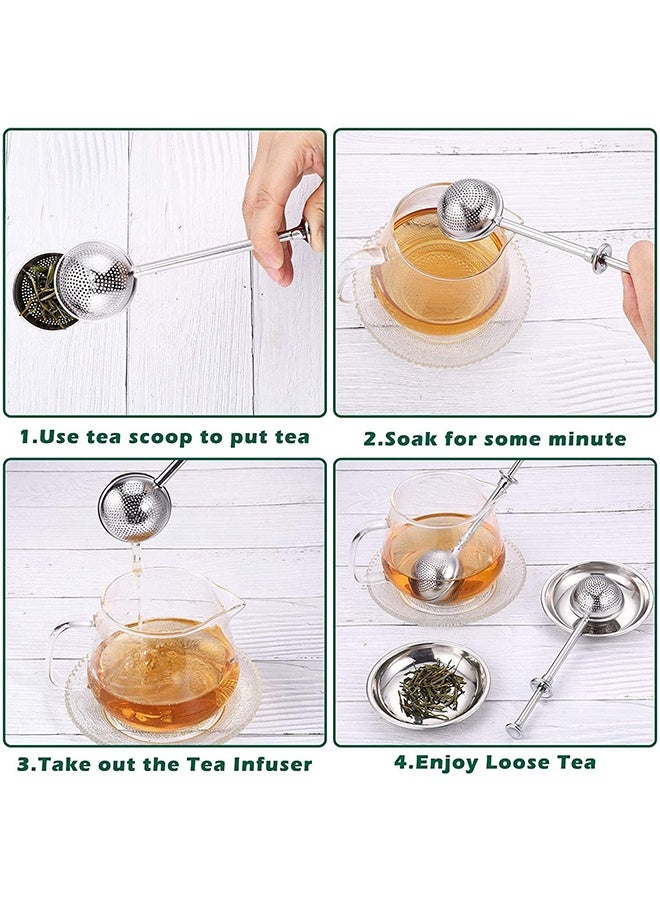 1.Use tea scoop to put tea

2.Soak for some minute

3.Take out the Tea Infuser

4.Enjoy Loose Tea