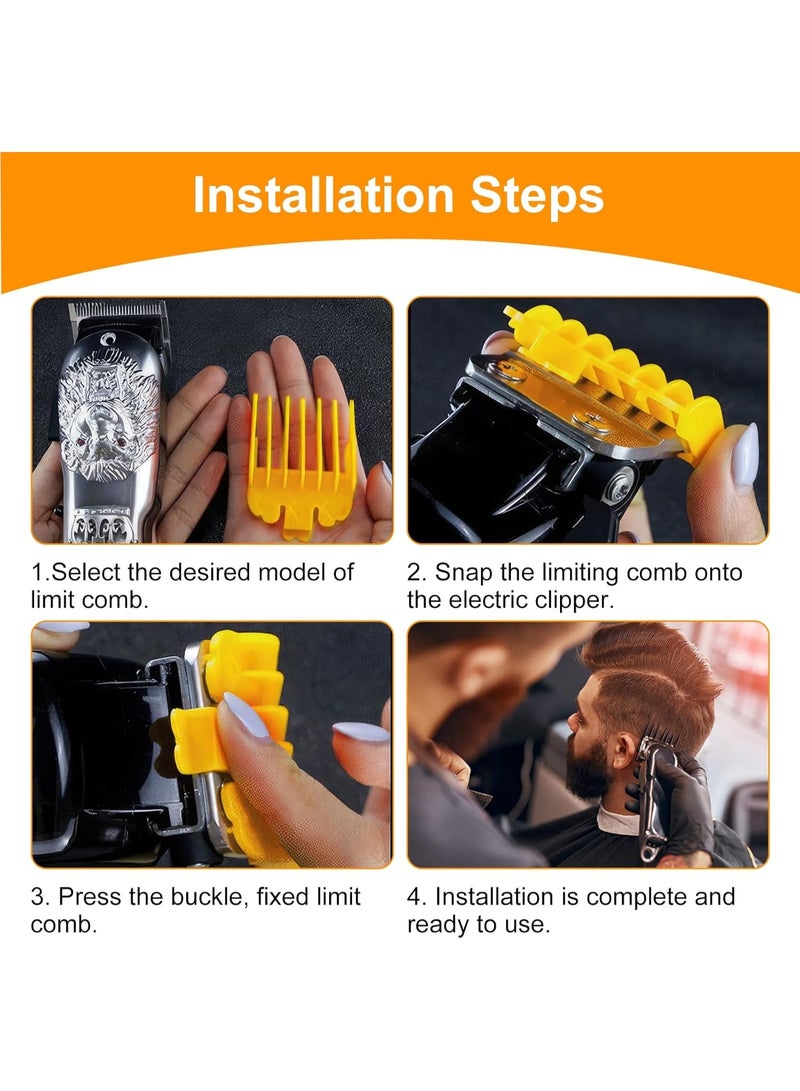 Installation Steps

1.Select the desired model of limit comb.

2. Snap the limiting comb onto the electric clipper.

3. Press the buckle, fixed limit comb.

4. Installation is complete and ready to use.