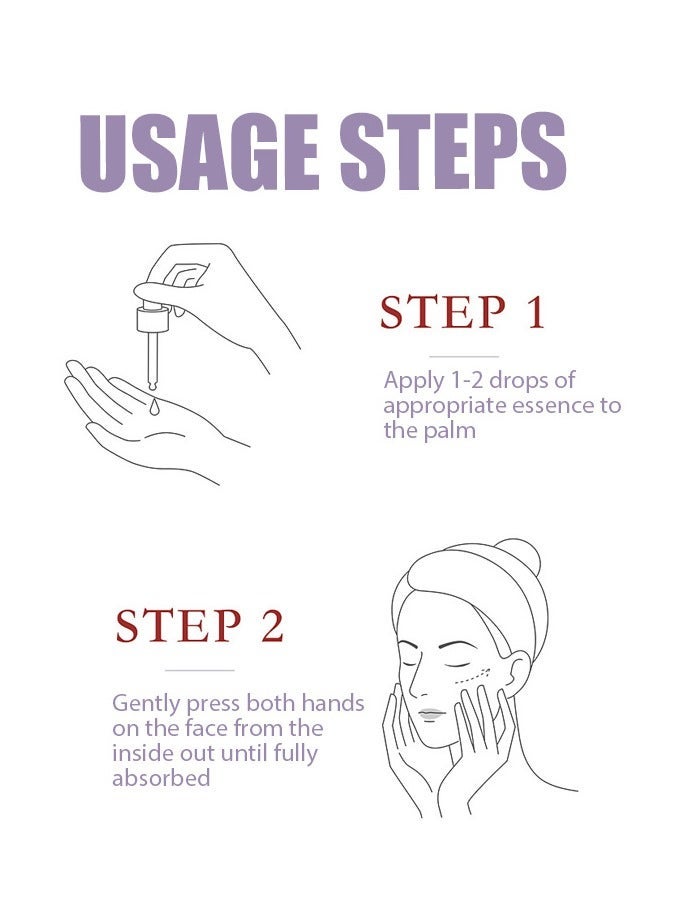 USAGE STEPS

STEP 1

Apply 1-2 drops of appropriate essence to the palm

STEP 2

Gently press both hands on the face from the inside out until fully absorbed