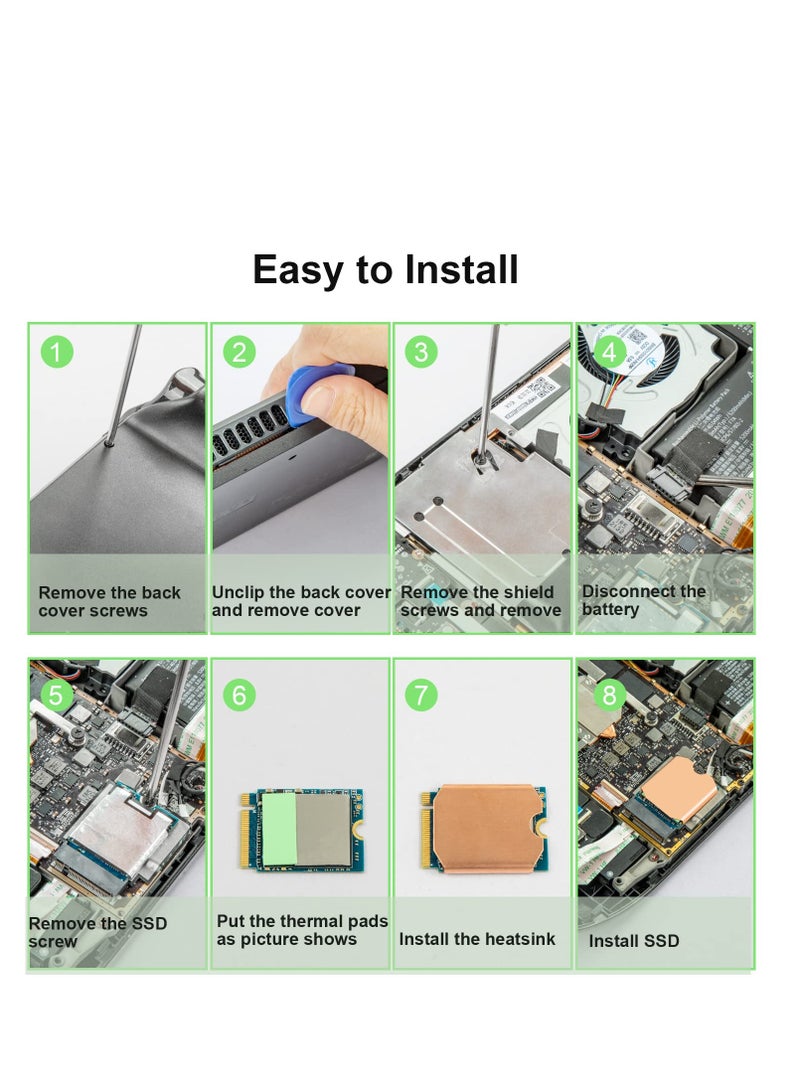 Easy to Install

1
Remove the back cover screws

2
Unclip the back cover and remove cover

3
Remove the shield screws and remove

4
Disconnect the battery

5
Remove the SSD screw

6
Put the thermal pads as picture shows

7
Install the heatsink

8
Install SSD