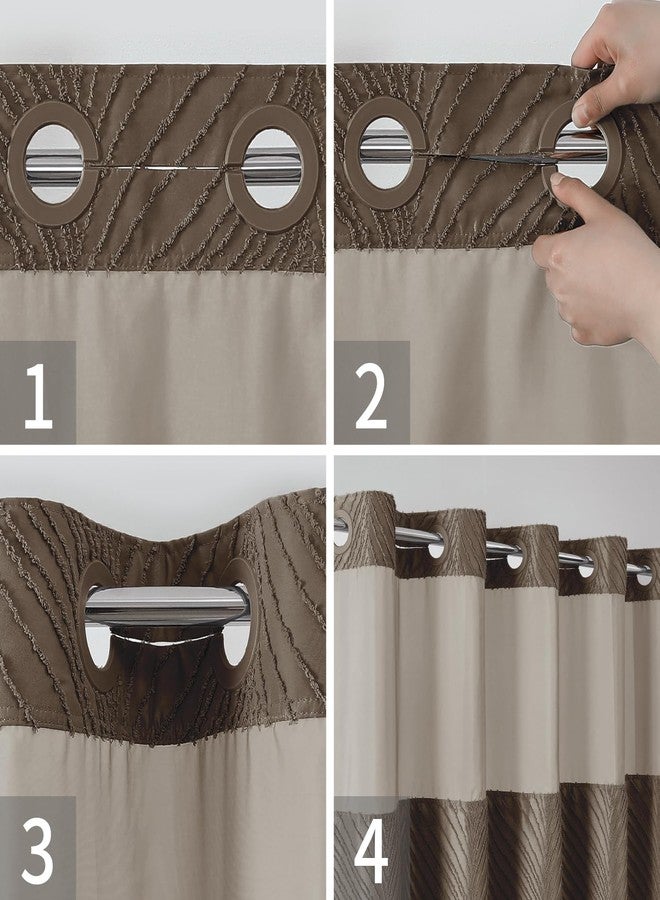 1

2

3

4