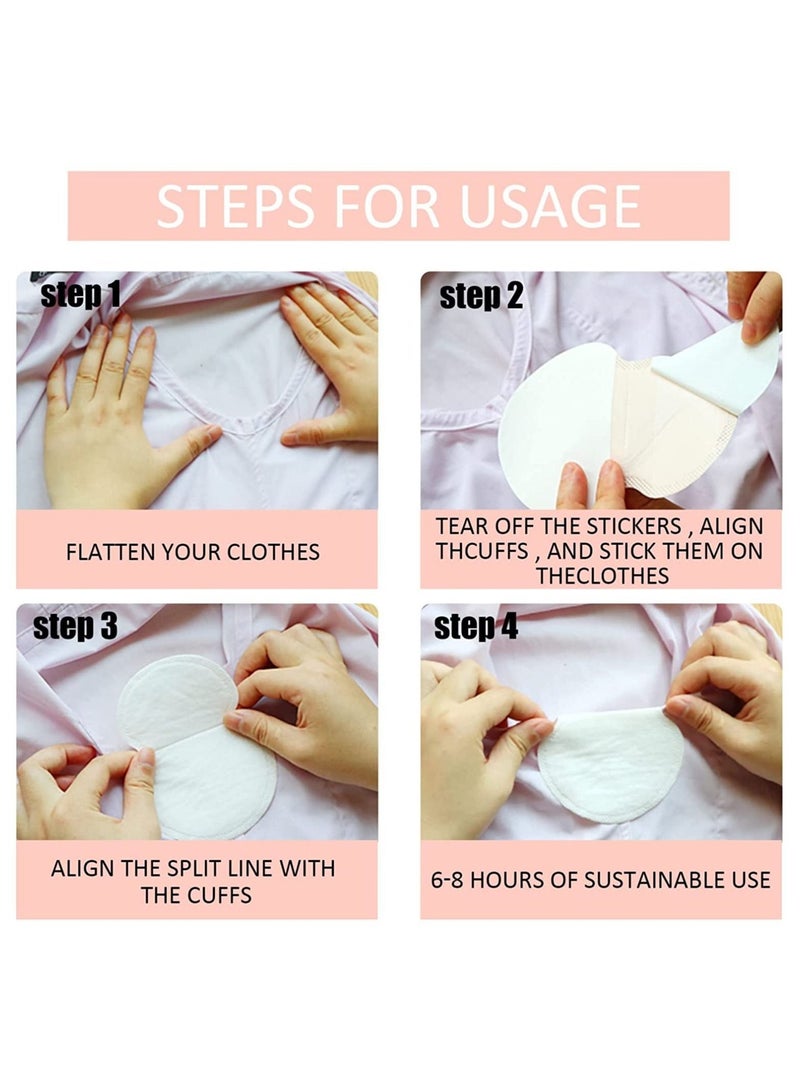 STEPS FOR USAGE

step 1

FLATTEN YOUR CLOTHES

step 2

TEAR OFF THE STICKERS , ALIGN THCUFFS , AND STICK THEM ON THECLOTHES

step 3

ALIGN THE SPLIT LINE WITH THE CUFFS

step 4

6-8 HOURS OF SUSTAINABLE USE